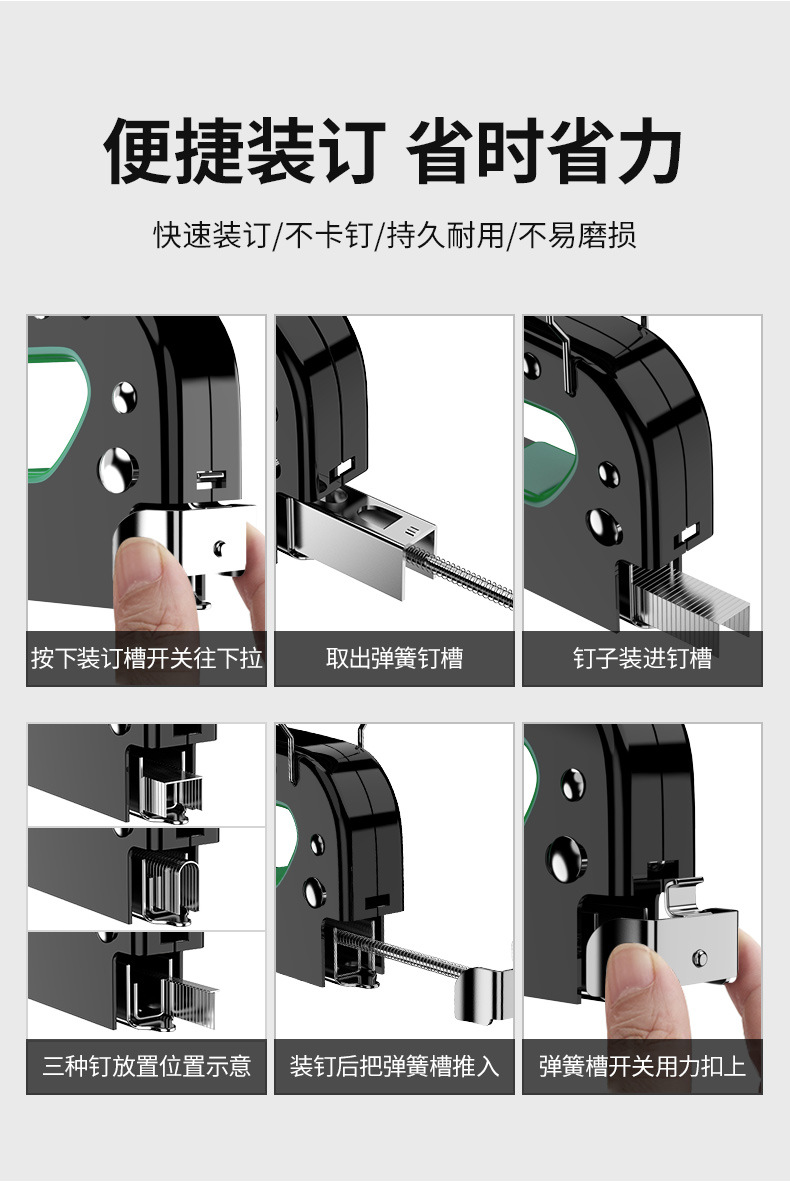 便捷装订 省时省力

快速装订/不卡钉/持久耐用/不易磨损

按下装订槽开关往下拉

取出弹簧钉槽

钉子装进钉槽

三种钉放置位置示意

装钉后把弹簧槽推入

弹簧槽开关用力扣上