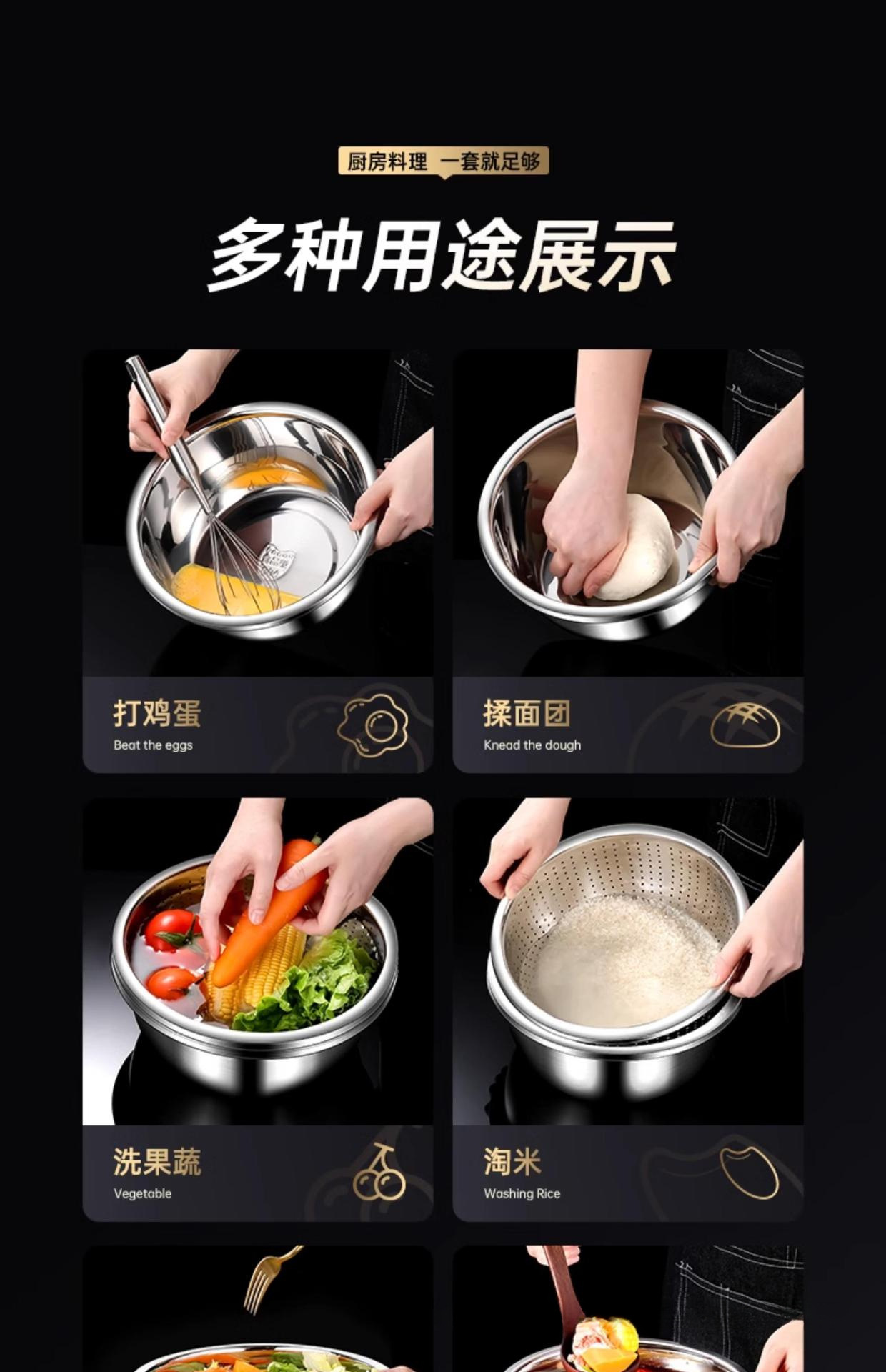 厨房料理 一套就足够

多种用途展示

打鸡蛋
Beat the eggs

揉面团
Knead the dough

洗果蔬
Vegetable

淘米
Washing Rice