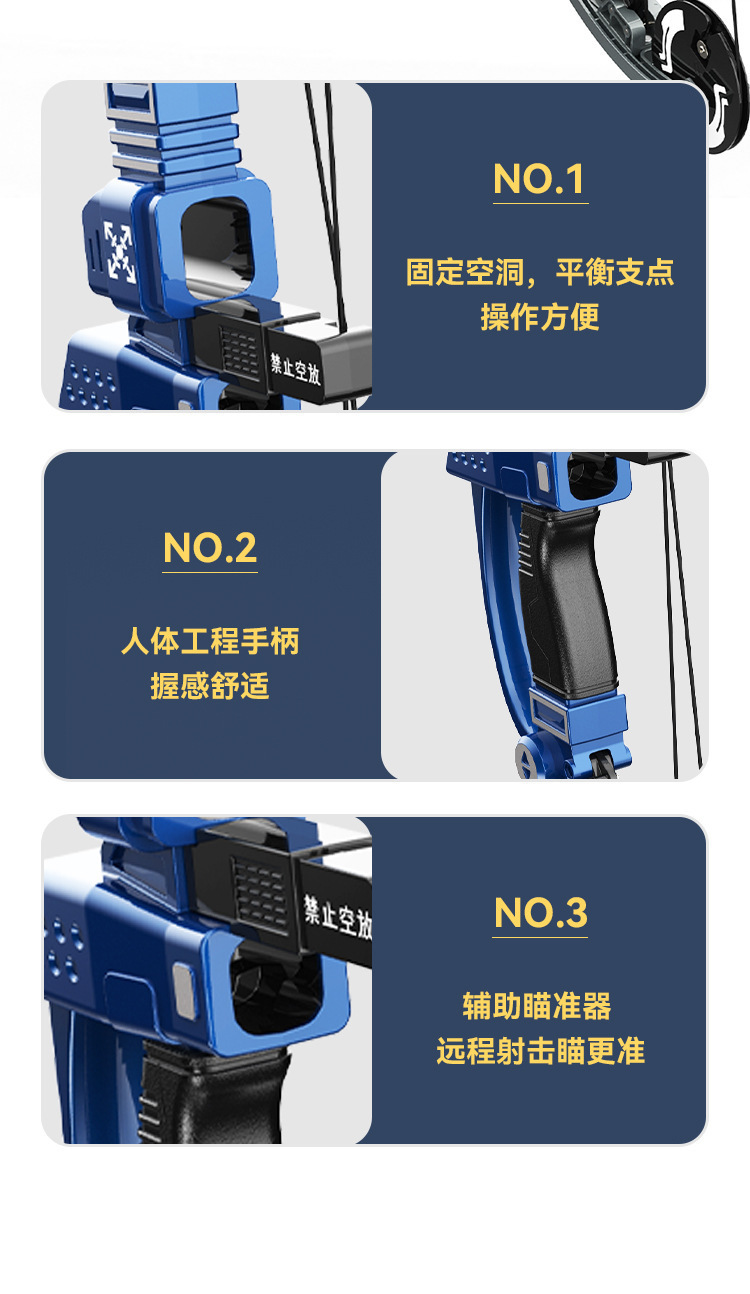 禁止空放

NO.1

固定空洞，平衡支点
操作方便

NO.2

人体工程手柄
握感舒适

禁止空放

NO.3

辅助瞄准器
远程射击瞄更准