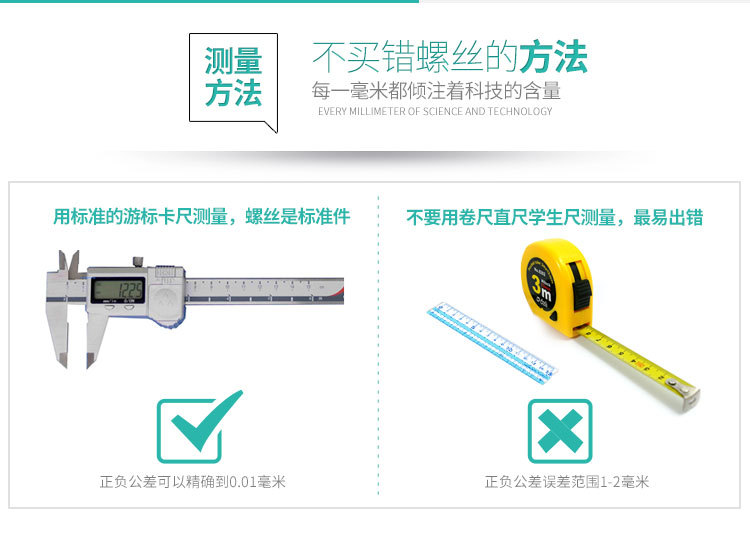 测量方法

不买错螺丝的方法
每一毫米都倾注着科技的含量
EVERY MILLIMETER OF SCIENCE AND TECHNOLOGY

用标准的游标卡尺测量，螺丝是标准件

12.25

正负公差可以精确到0.01毫米

不要用卷尺直尺学生尺测量，最易出错

3m

正负公差误差范围1-2毫米