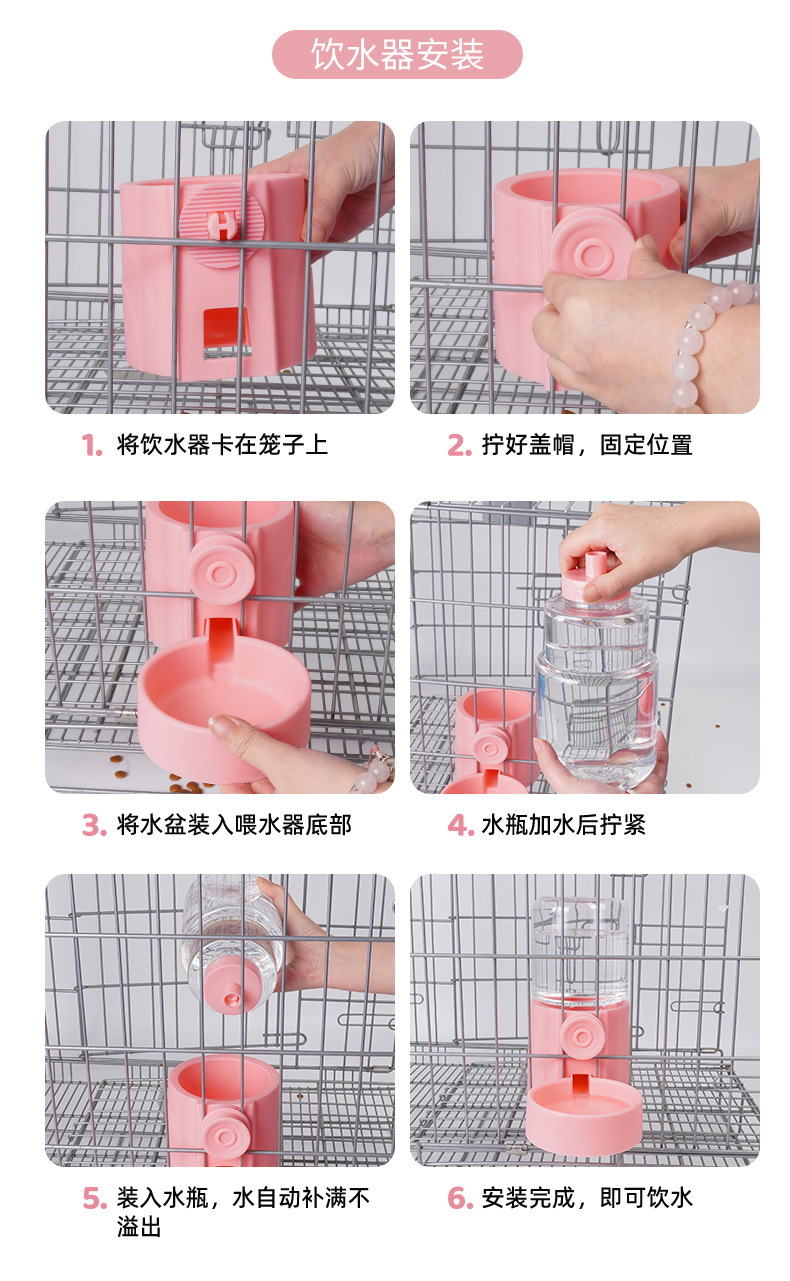 饮水器安装

1. 将饮水器卡在笼子上

2. 拧好盖帽，固定位置

3. 将水盆装入喂水器底部

4. 水瓶加水后拧紧

5. 装入水瓶，水自动补满不溢出

6. 安装完成，即可饮水