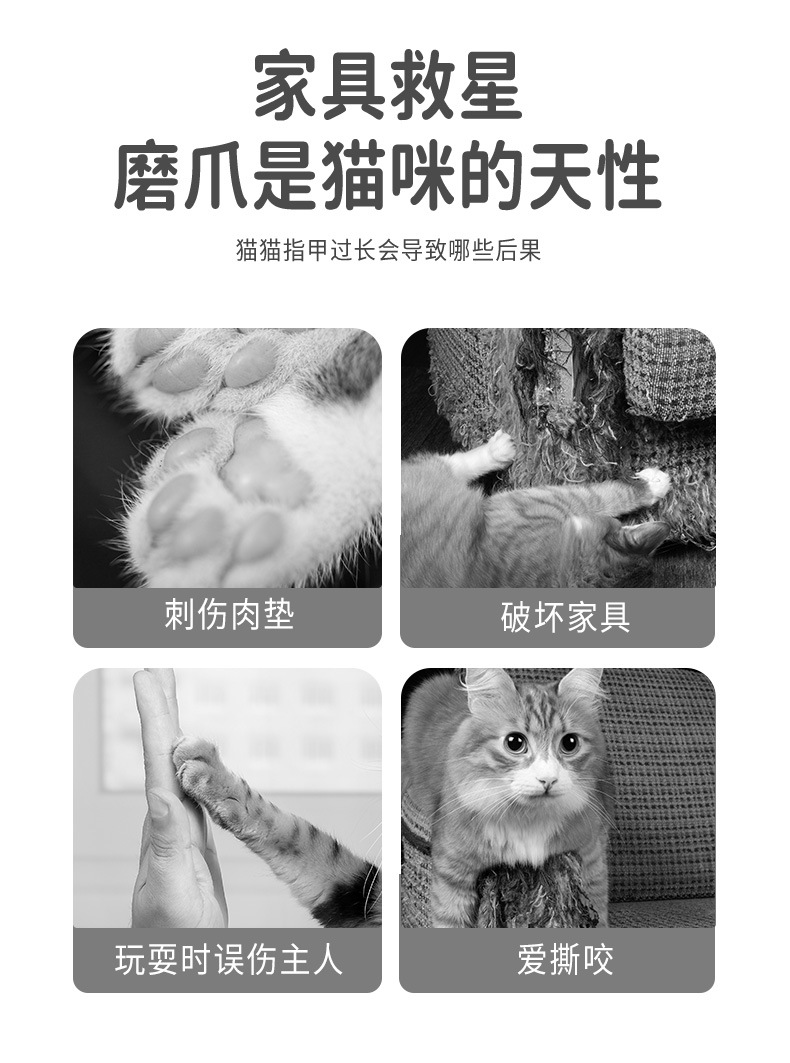 家具救星
磨爪是猫咪的天性

猫猫指甲过长会导致哪些后果

刺伤肉垫

破坏家具

玩耍时误伤主人

爱撕咬