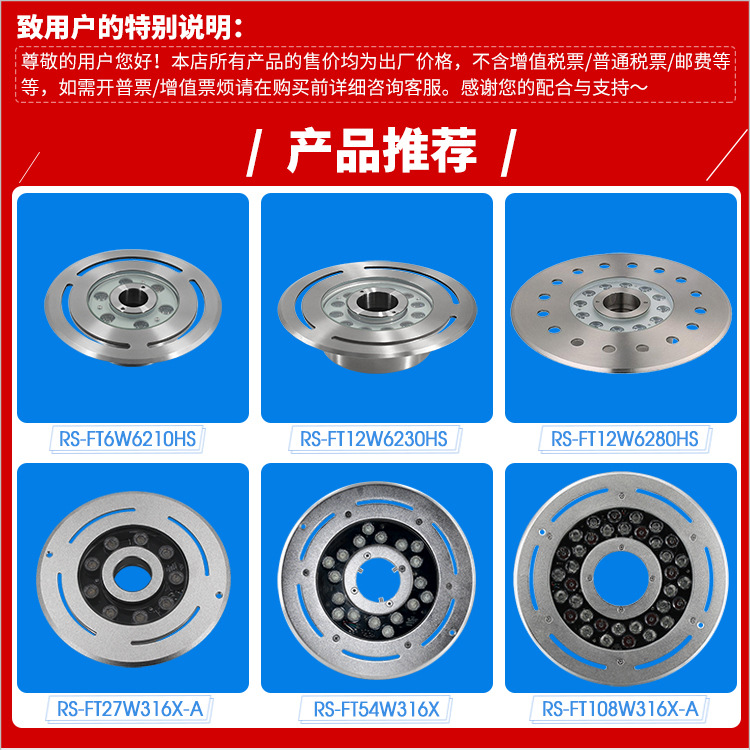 致用户的特别说明：

尊敬的用户您好！本店所有产品的售价均为出厂价格，不含增值税票/普通税票/邮费等等，如需开普票/增值票烦请在购买前详细咨询客服。感谢您的配合与支持～

/ 产品推荐 /

RS-FT6W6210HS

RS-FT12W6230HS

RS-FT12W6280HS

RS-FT27W316X-A

RS-FT54W316X

RS-FT108W316X-A