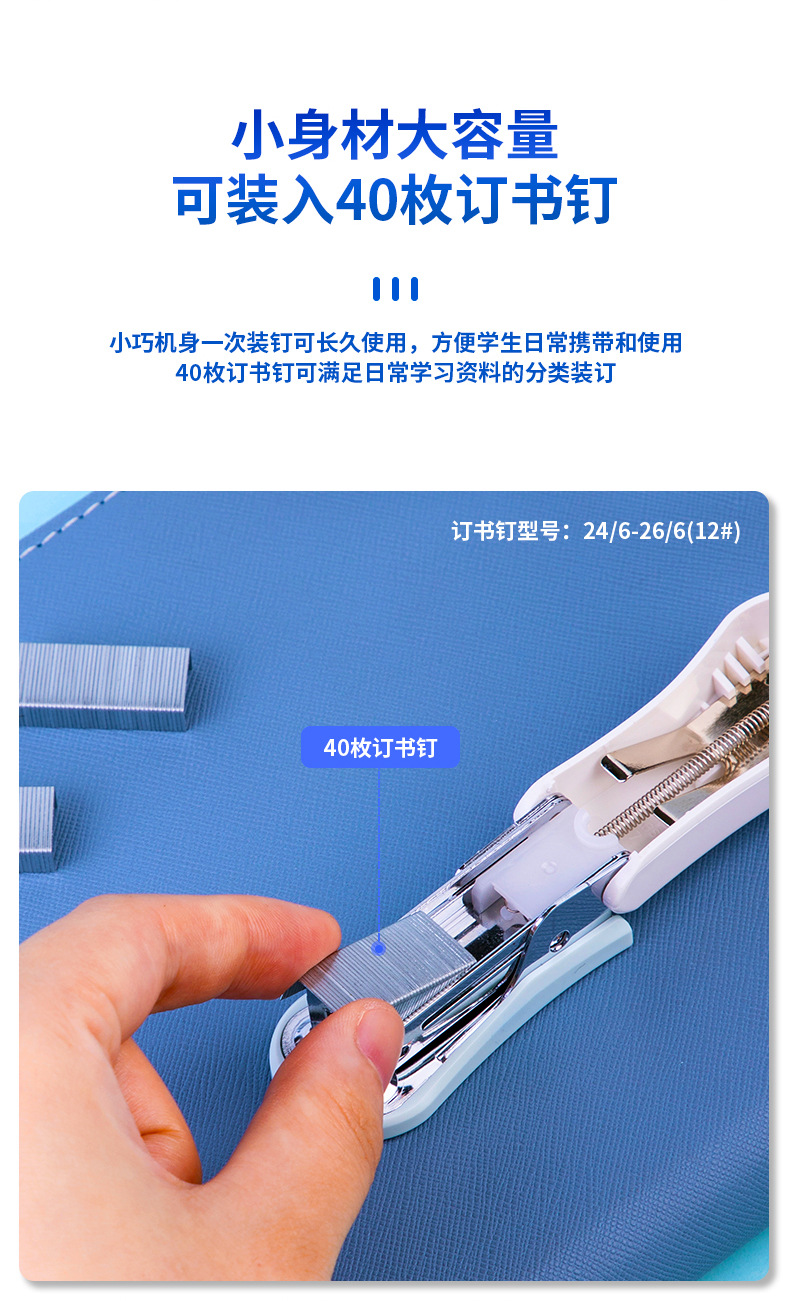 小身材大容量
可装入40枚订书钉

小巧机身一次装钉可长久使用，方便学生日常携带和使用
40枚订书钉可满足日常学习资料的分类装订

订书钉型号：24/6-26/6(12#)

40枚订书钉