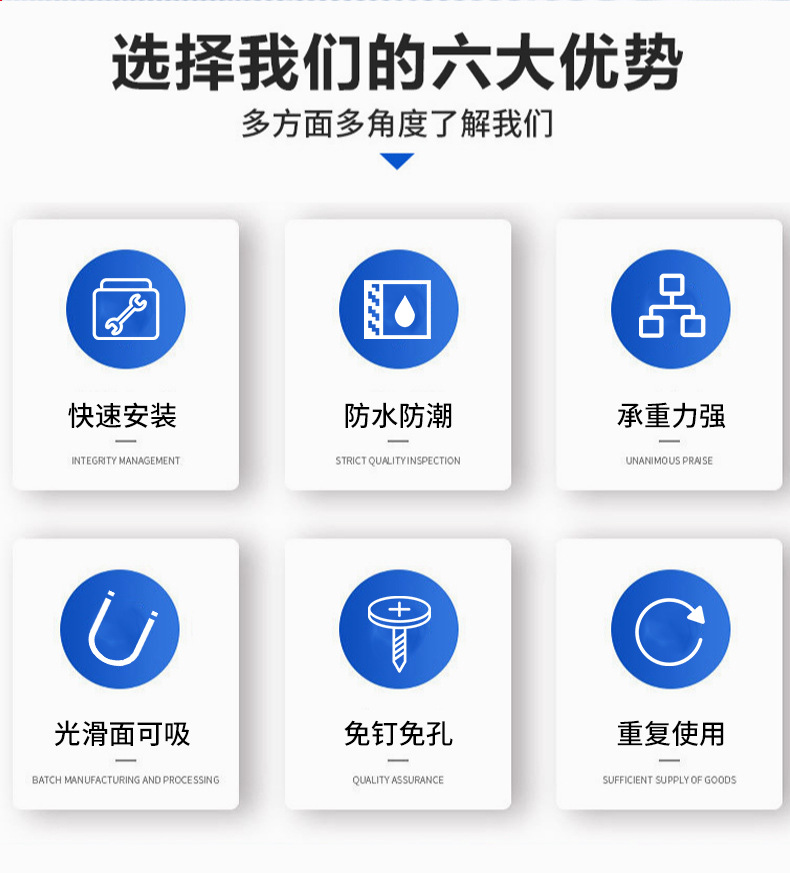 选择我们的六大优势

多方面多角度了解我们

快速安装

INTEGRITY MANAGEMENT

防水防潮

STRICT QUALITY INSPECTION

承重力强

UNANIMOUS PRAISE

光滑面可吸

BATCH MANUFACTURING AND PROCESSING

免钉免孔

QUALITY ASSURANCE

重复使用

SUFFICIENT SUPPLY OF GOODS