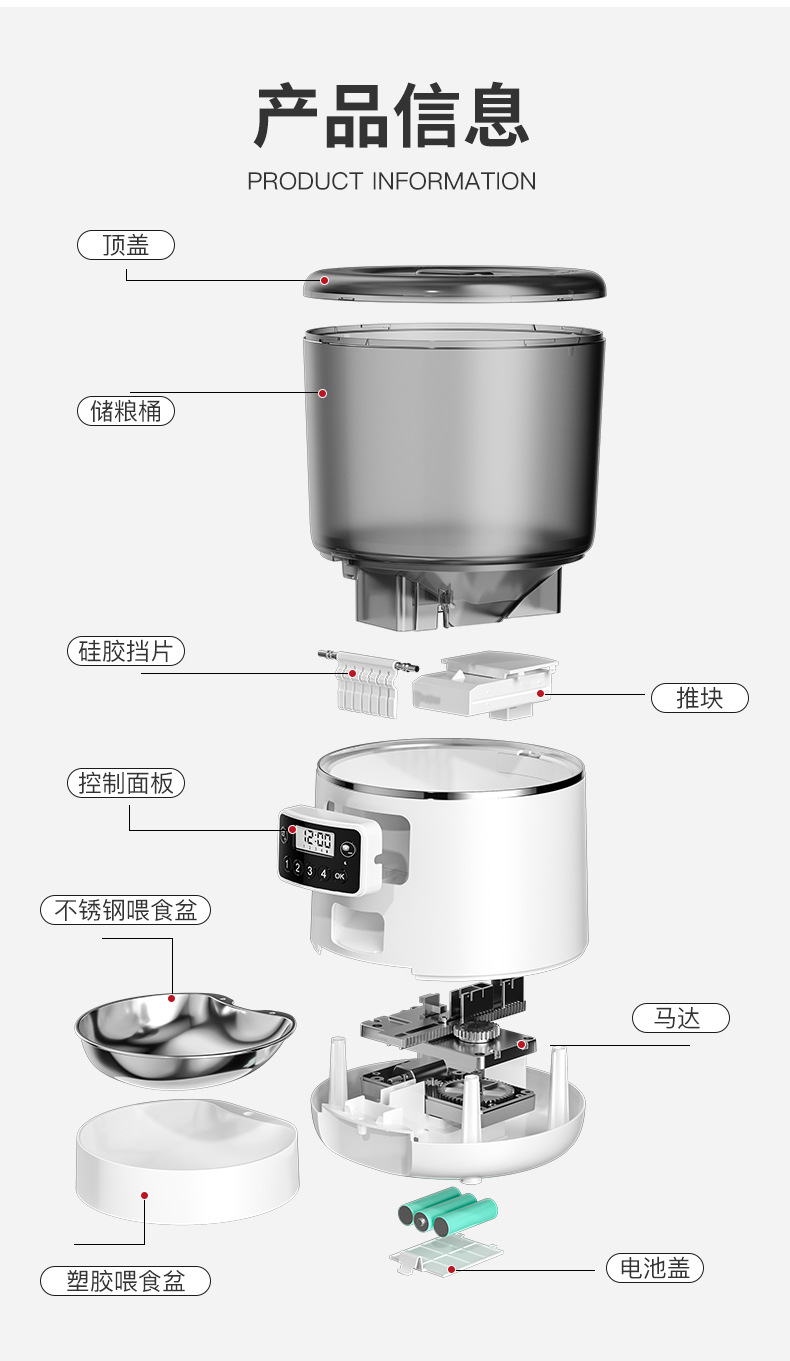 产品信息

PRODUCT INFORMATION

顶盖

储粮桶

硅胶挡片

推块

控制面板

12:00

1 2 3 4 OK

不锈钢喂食盆

马达

塑胶喂食盆

电池盖