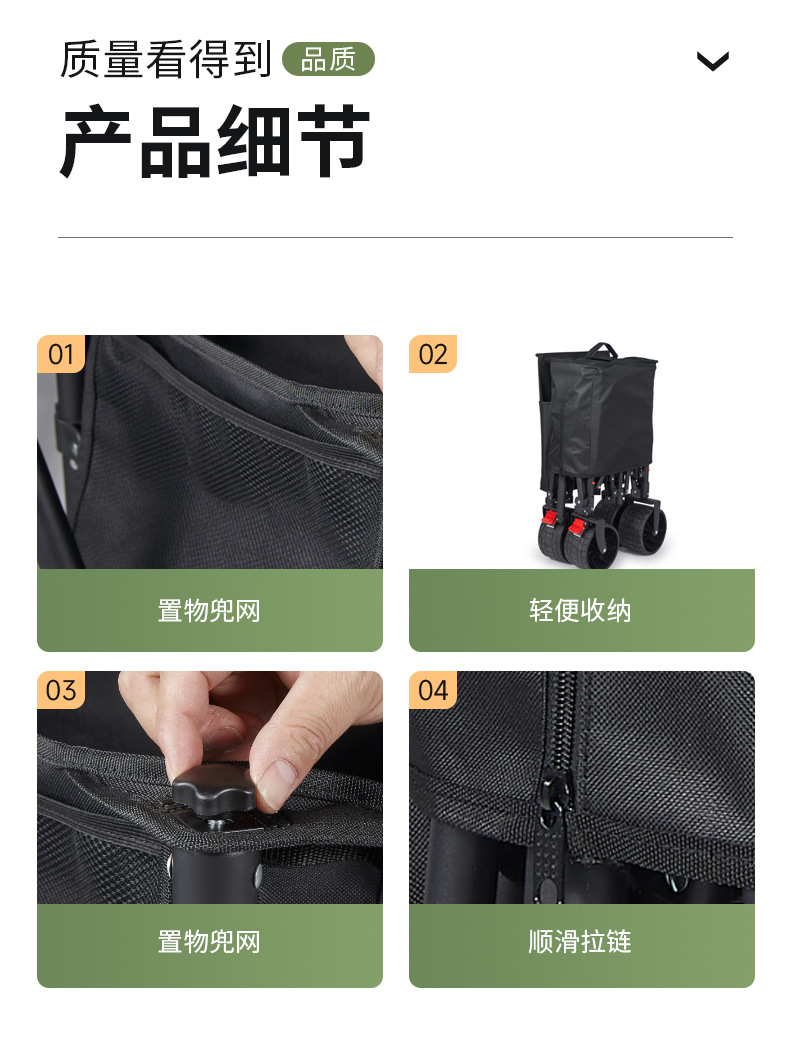 质量看得到 品质

产品细节

01

置物兜网

02

轻便收纳

03

置物兜网

04

顺滑拉链