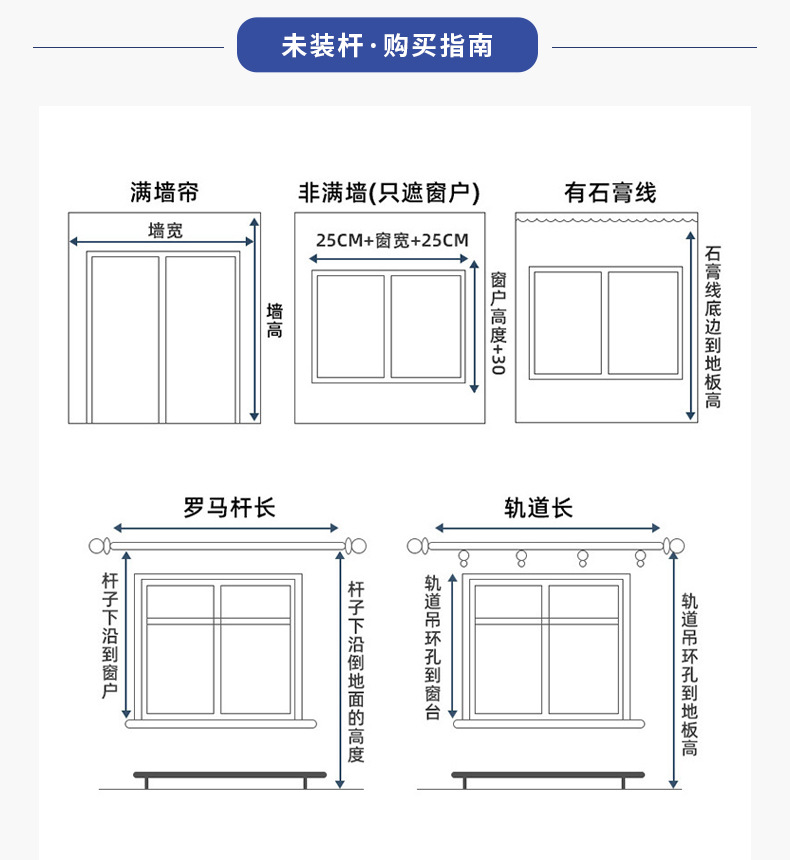 未装杆·购买指南

满墙帘

墙宽

墙高

非满墙(只遮窗户)

25CM+窗宽+25CM

窗户高度+30

有石膏线

石膏线底边到地板高

罗马杆长

杆子下沿到窗户

杆子下沿倒地面的高度

轨道长

轨道吊环孔到窗台

轨道吊环孔到地板高