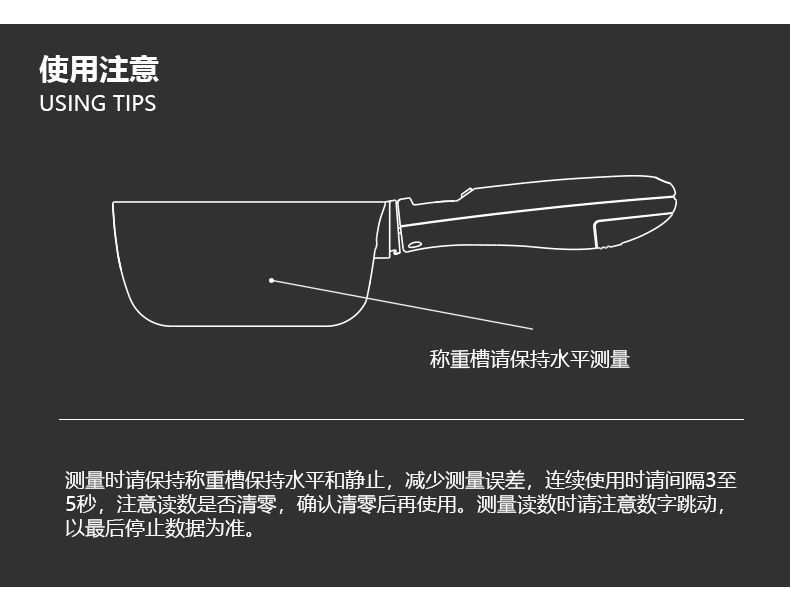 使用注意
USING TIPS

称重槽请保持水平测量

测量时请保持称重槽保持水平和静止，减少测量误差，连续使用时请间隔3至5秒，注意读数是否清零，确认清零后再使用。测量读数时请注意数字跳动，以最后停止数据为准。