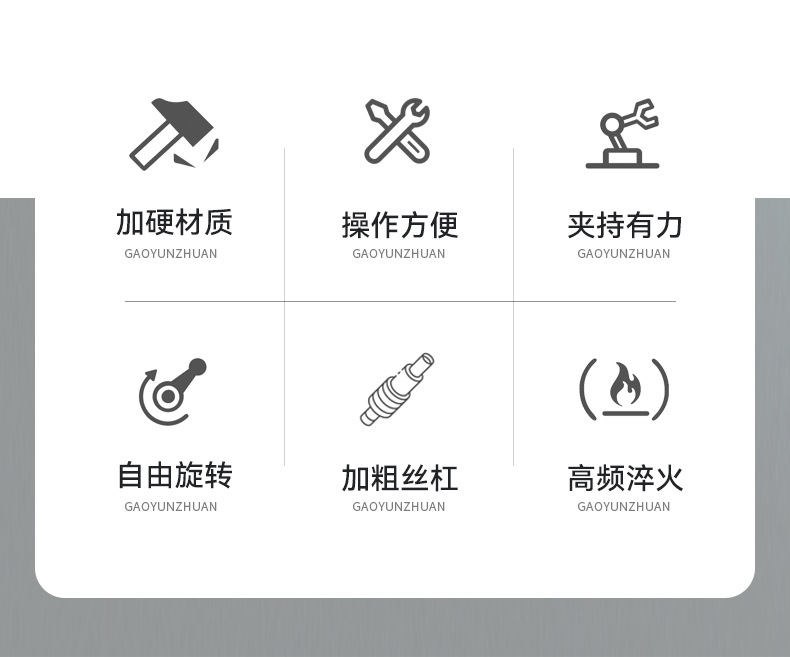 加硬材质
GAOYUNZHUAN

操作方便
GAOYUNZHUAN

夹持有力
GAOYUNZHUAN

自由旋转
GAOYUNZHUAN

加粗丝杠
GAOYUNZHUAN

高频淬火
GAOYUNZHUAN