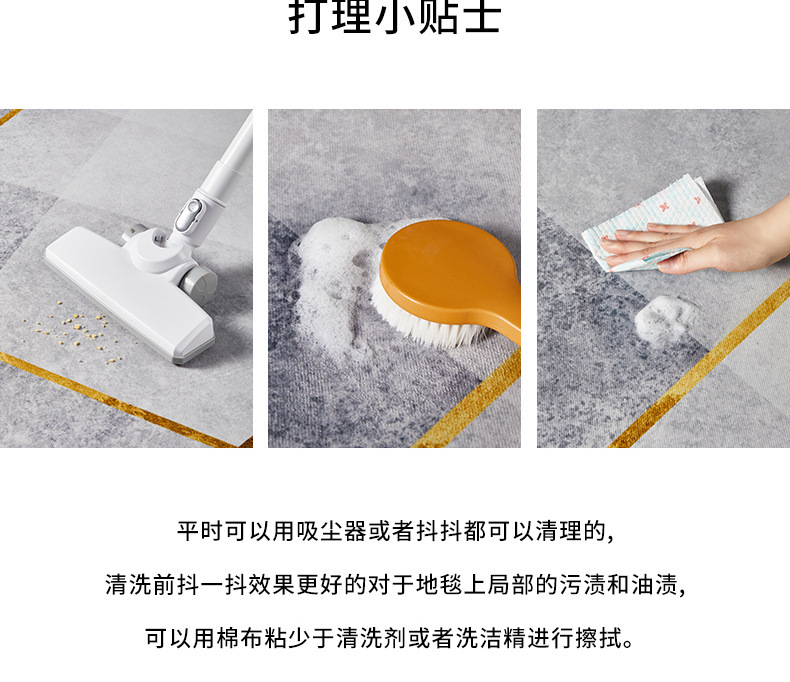 打理小贴士

平时可以用吸尘器或者抖抖都可以清理的，

清洗前抖一抖效果更好的对于地毯上局部的污渍和油渍，

可以用棉布粘少于清洗剂或者洗洁精进行擦拭。