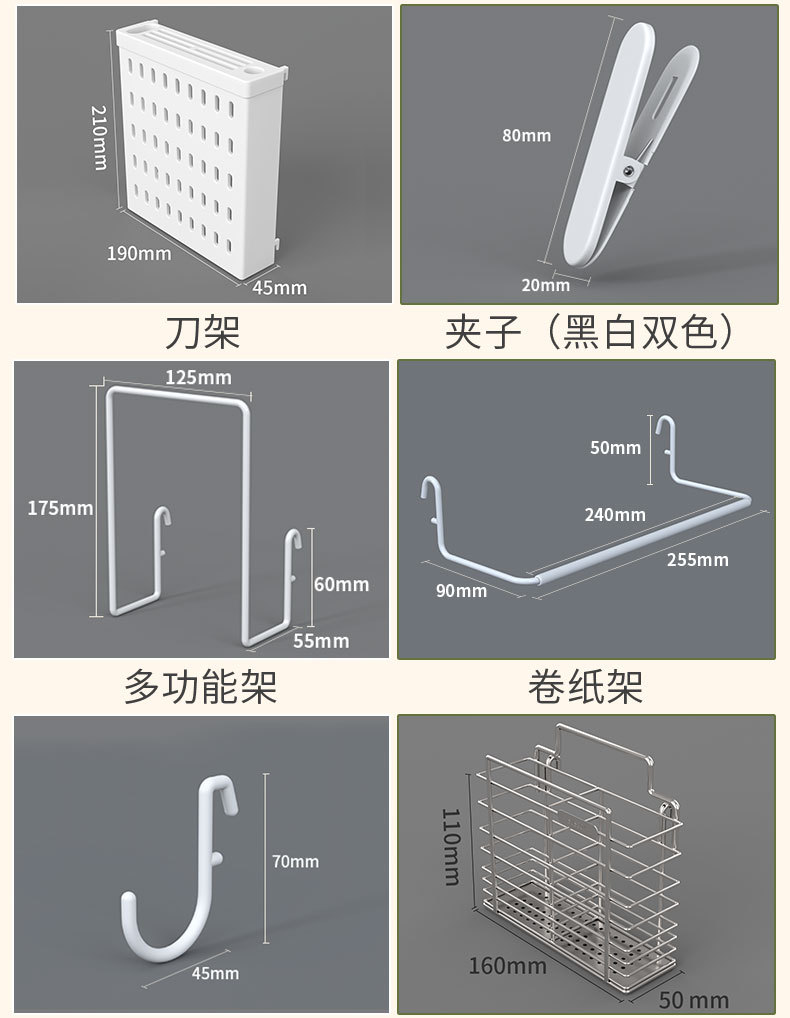 210mm
190mm
45mm
刀架

80mm
20mm
夹子（黑白双色）

125mm
175mm
60mm
55mm
多功能架

50mm
240mm
255mm
90mm
卷纸架

70mm
45mm

110mm
160mm
50 mm