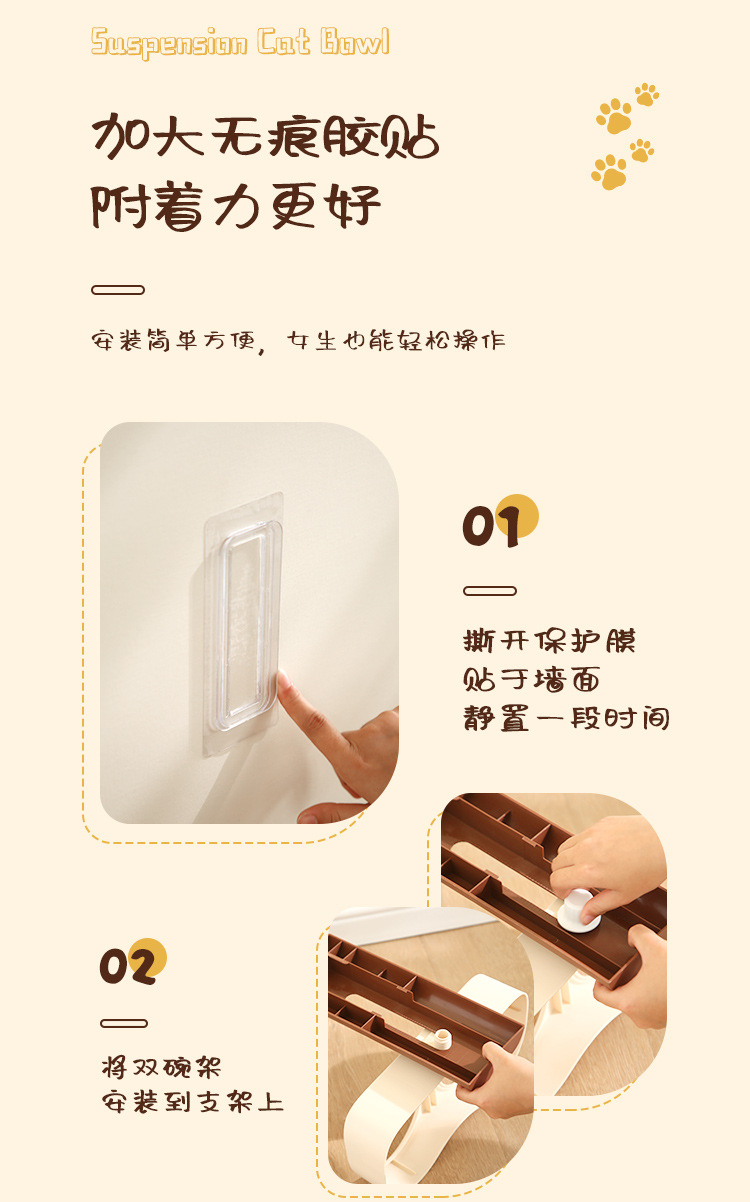 Suspension Cat Bowl

加大无痕胶贴
附着力更好

安装简单方便，女生也能轻松操作

01

撕开保护膜
贴于墙面
静置一段时间

02

将双碗架
安装到支架上