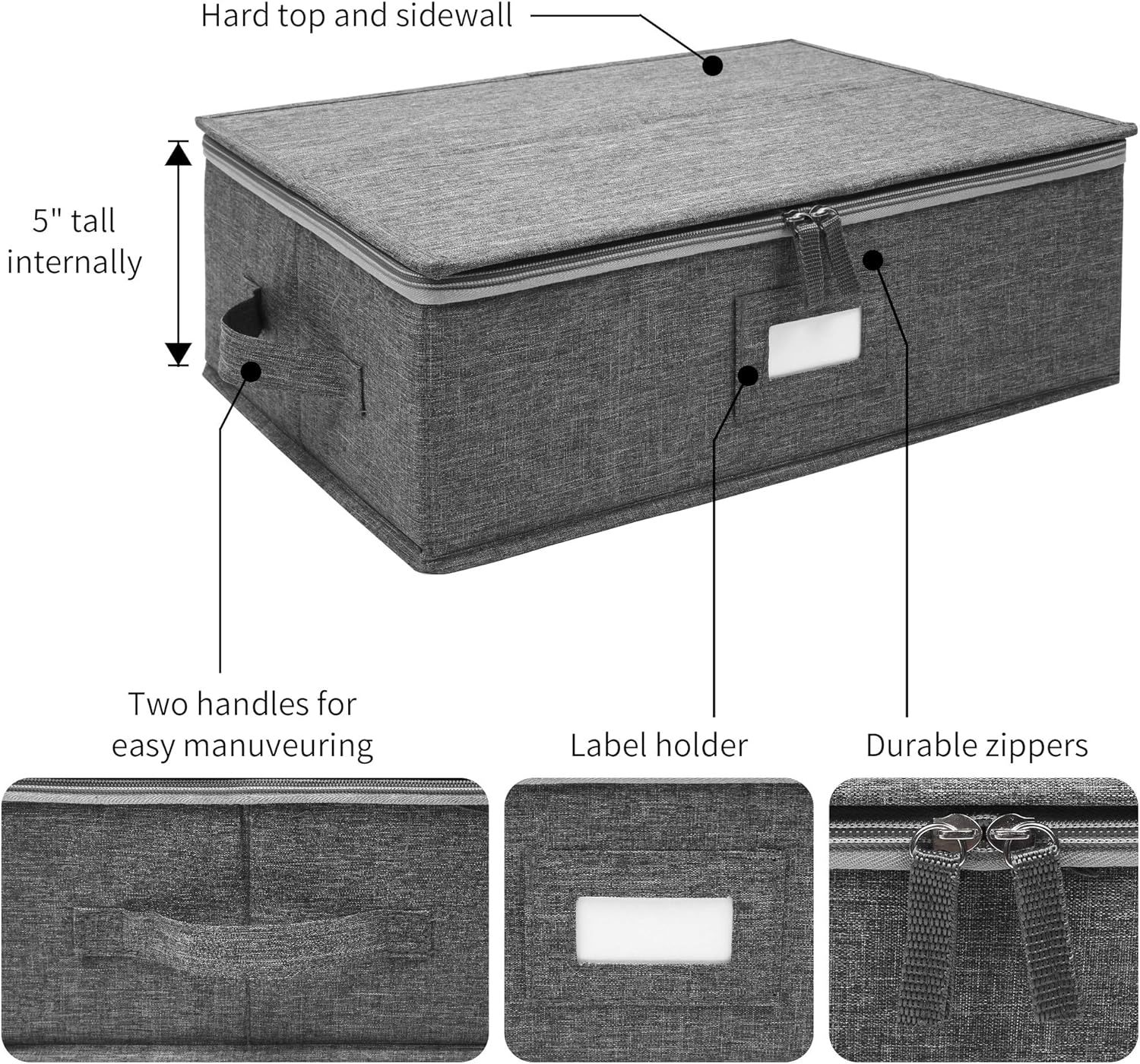 Hard top and sidewall

5" tall internally

Two handles for easy manuveuring

Label holder

Durable zippers