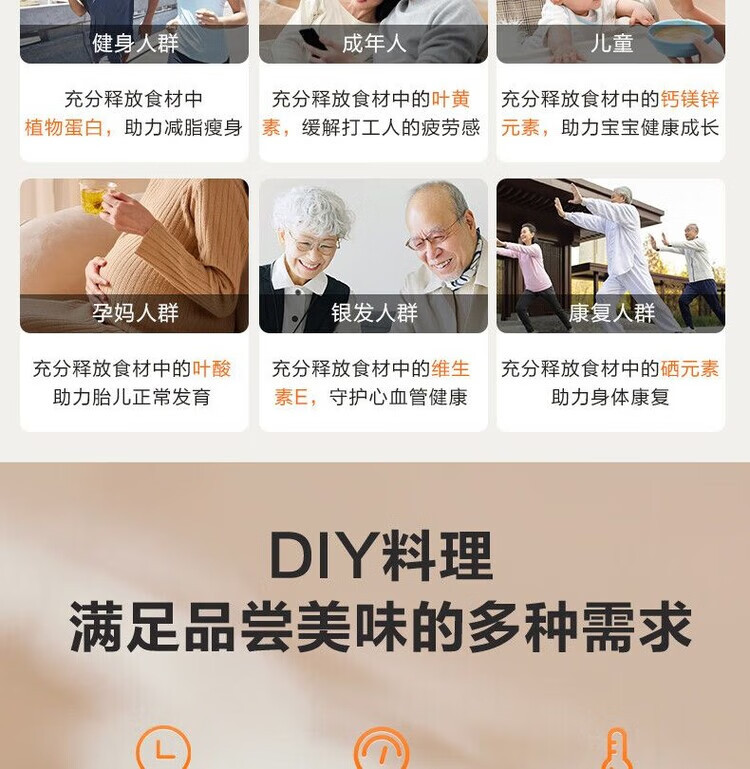 健身人群

充分释放食材中植物蛋白，助力减脂瘦身

成年人

充分释放食材中的叶黄素，缓解打工人的疲劳感

儿童

充分释放食材中的钙镁锌元素，助力宝宝健康成长

孕妈人群

充分释放食材中的叶酸助力胎儿正常发育

银发人群

充分释放食材中的维生素E，守护心血管健康

康复人群

充分释放食材中的硒元素助力身体康复

DIY料理
满足品尝美味的多种需求