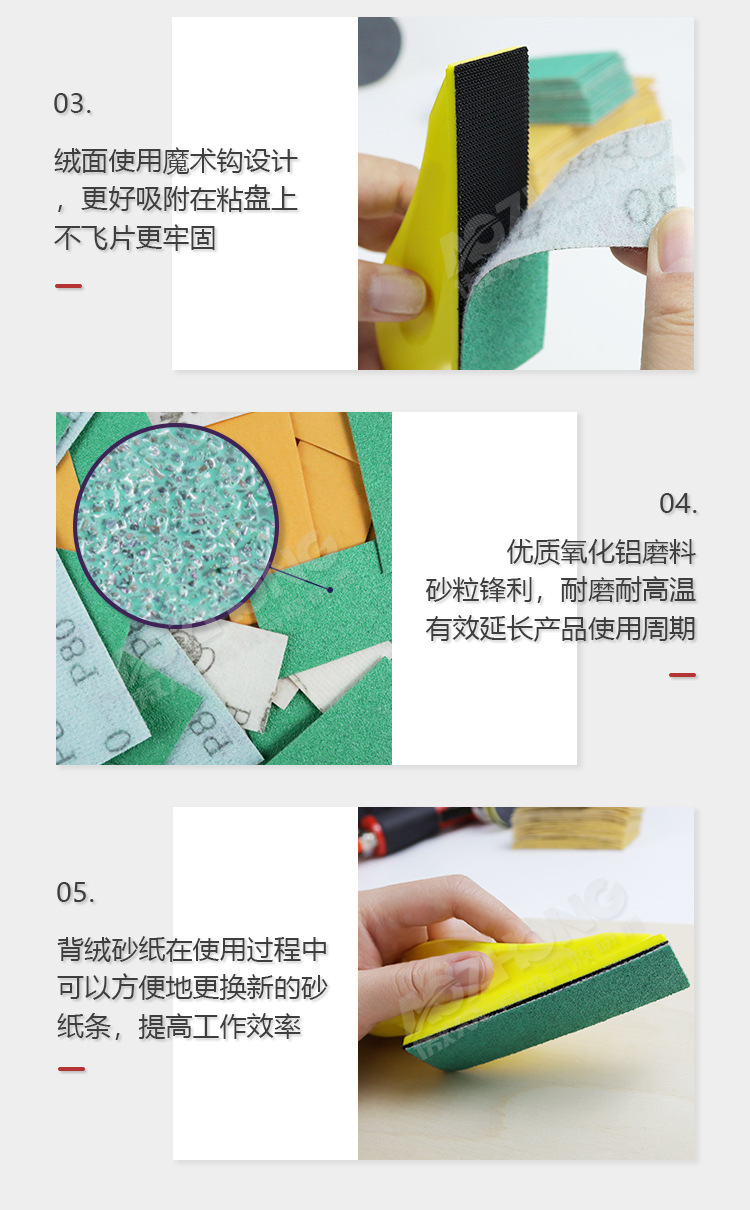 03.

绒面使用魔术钩设计，更好吸附在粘盘上不飞片更牢固

P80

04.

优质氧化铝磨料
砂粒锋利，耐磨耐高温
有效延长产品使用周期

P80

P8

05.

背绒砂纸在使用过程中可以方便地更换新的砂纸条，提高工作效率