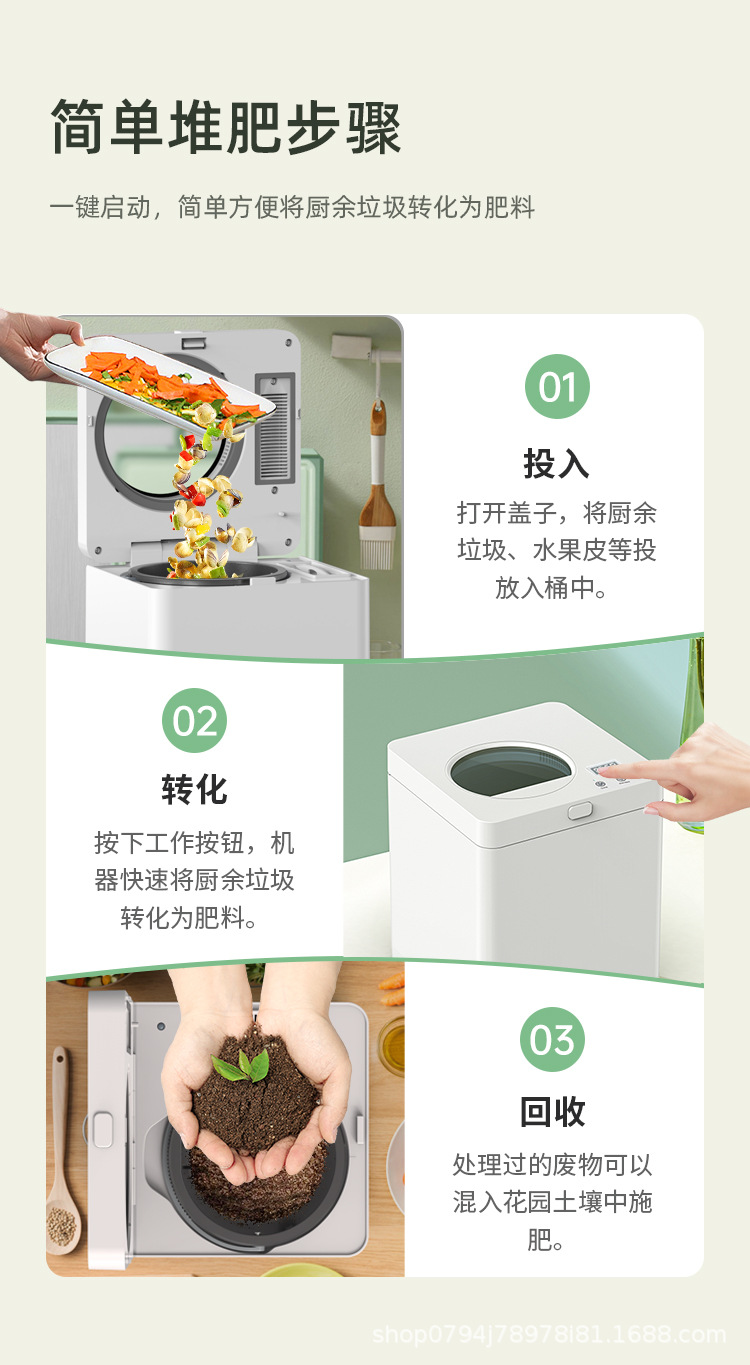 简单堆肥步骤

一键启动，简单方便将厨余垃圾转化为肥料

01

投入

打开盖子，将厨余垃圾、水果皮等投放入桶中。

02

转化

按下工作按钮，机器快速将厨余垃圾转化为肥料。

03

回收

处理过的废物可以混入花园土壤中施肥。

shop0794j78978i81.1688.com