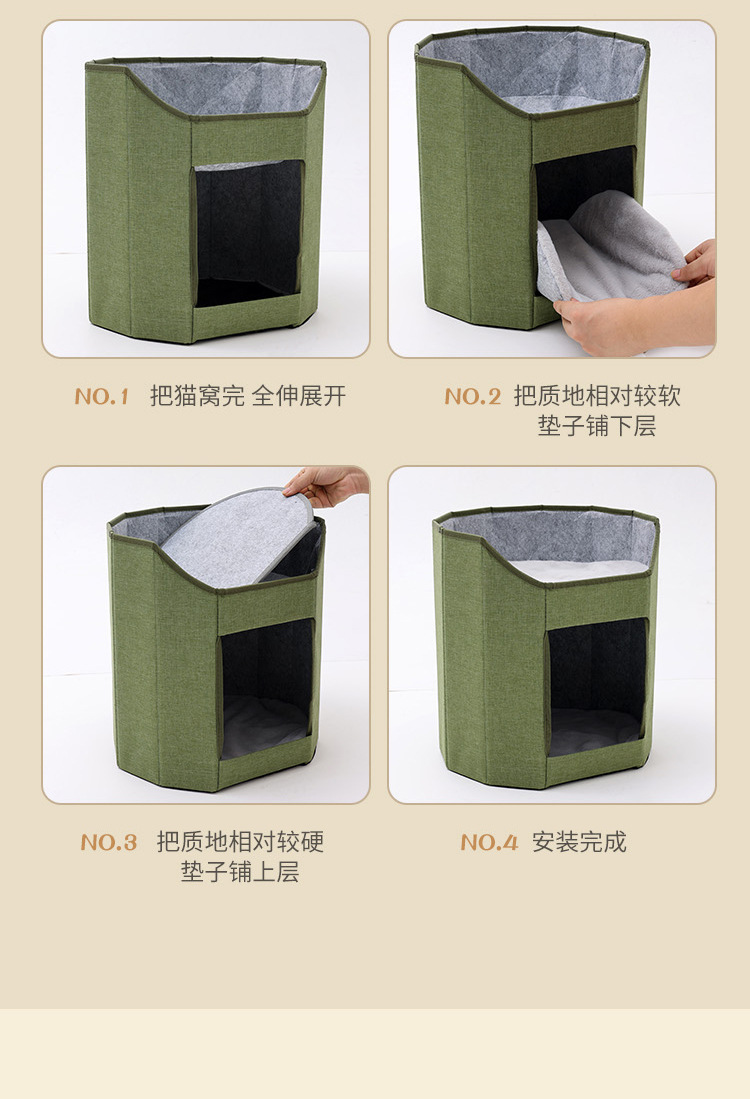 NO.1 把猫窝完 全伸展开

NO.2 把质地相对较软垫子铺下层

NO.3 把质地相对较硬垫子铺上层

NO.4 安装完成