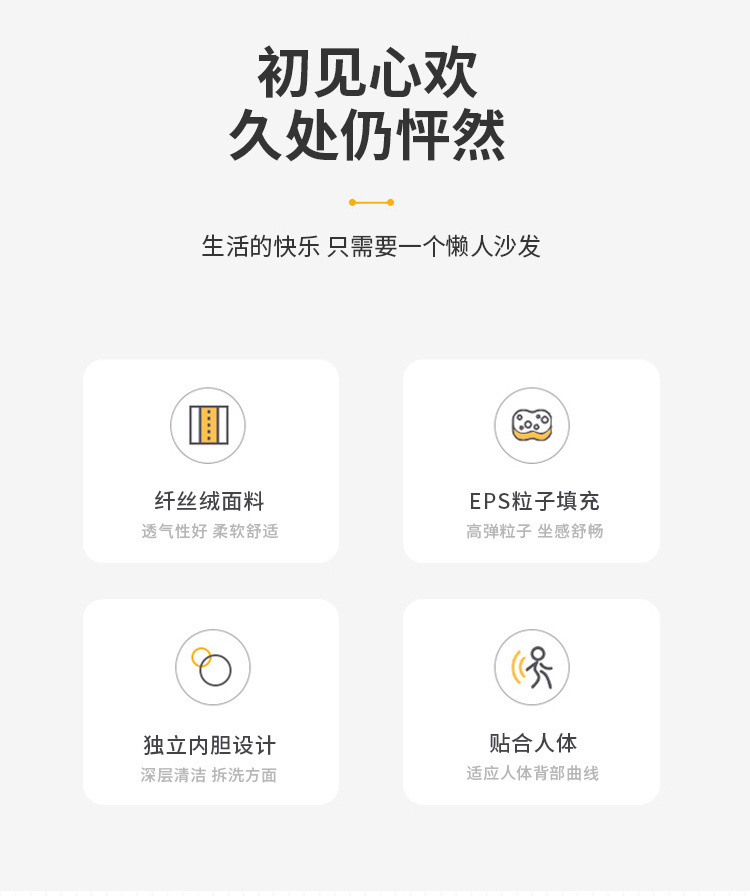 初见心欢
久处仍怦然

生活的快乐 只需要一个懒人沙发

纤丝绒面料
透气性好 柔软舒适

EPS粒子填充
高弹粒子 坐感舒畅

独立内胆设计
深层清洁 拆洗方面

贴合人体
适应人体背部曲线