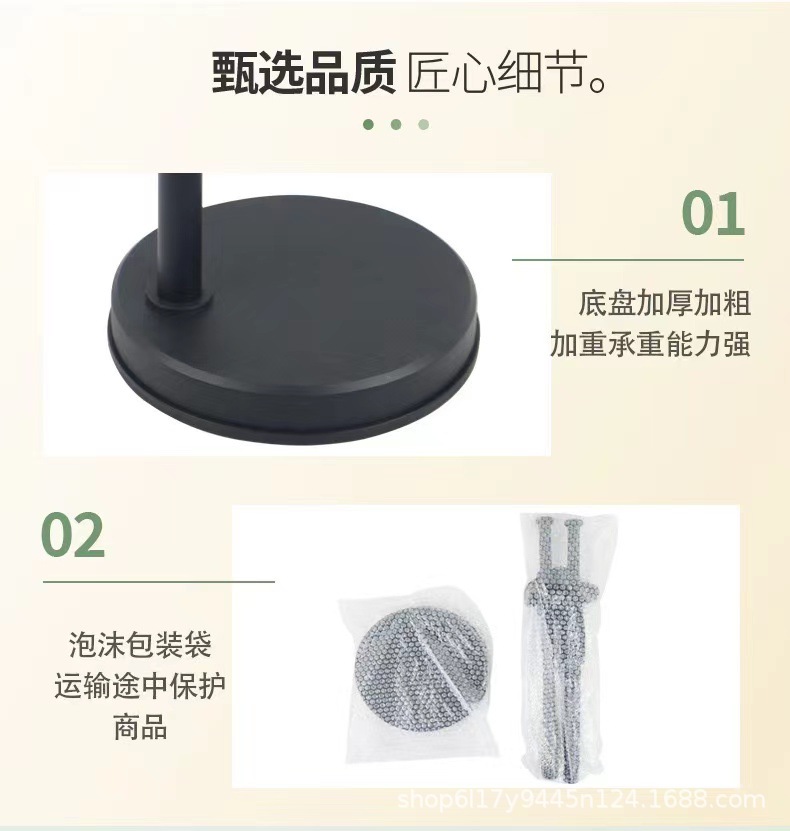 甄选品质 匠心细节。

01

底盘加厚加粗
加重承重能力强

02

泡沫包装袋
运输途中保护
商品

shop6l17y9445n124.1688.com