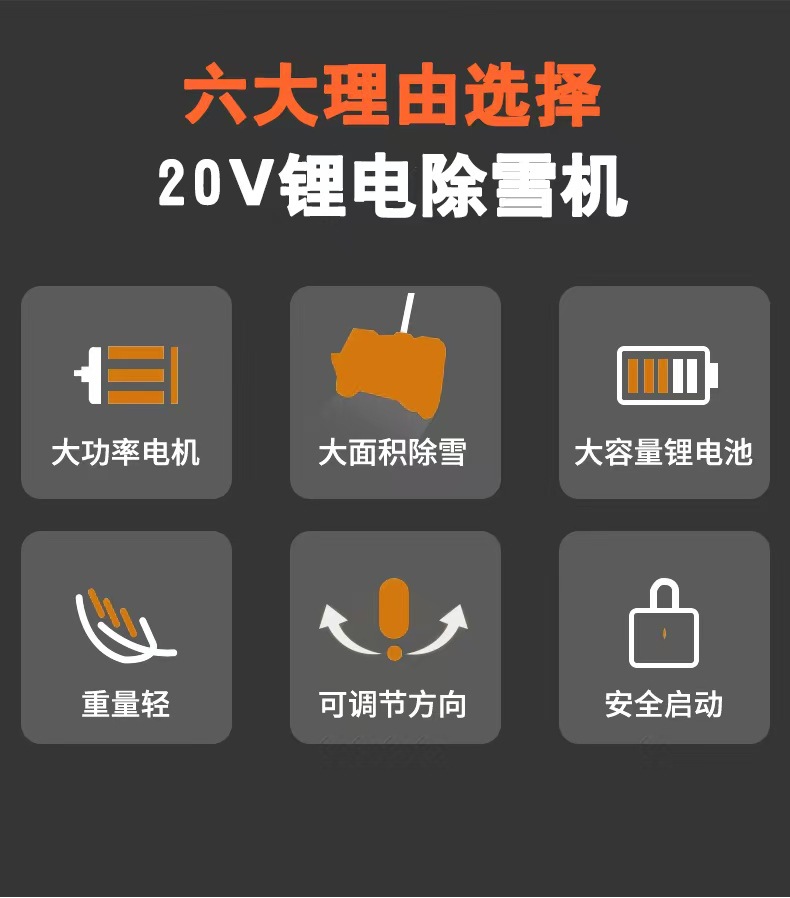 六大理由选择
20V锂电除雪机

大功率电机

大面积除雪

大容量锂电池

重量轻

可调节方向

安全启动