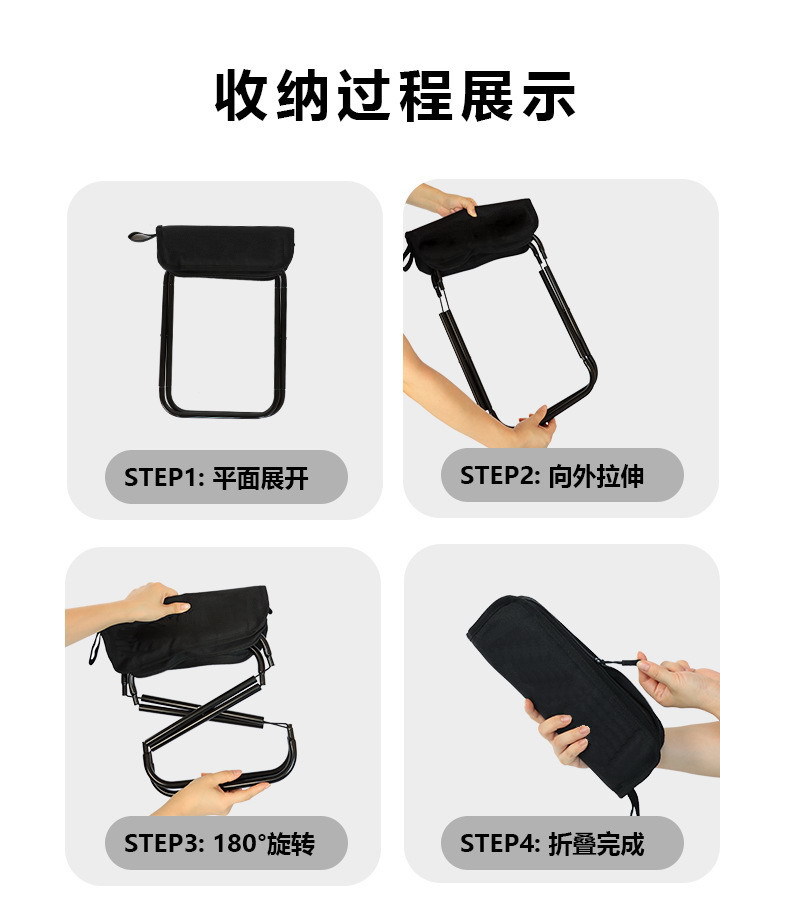 收纳过程展示

STEP1: 平面展开

STEP2: 向外拉伸

STEP3: 180°旋转

STEP4: 折叠完成