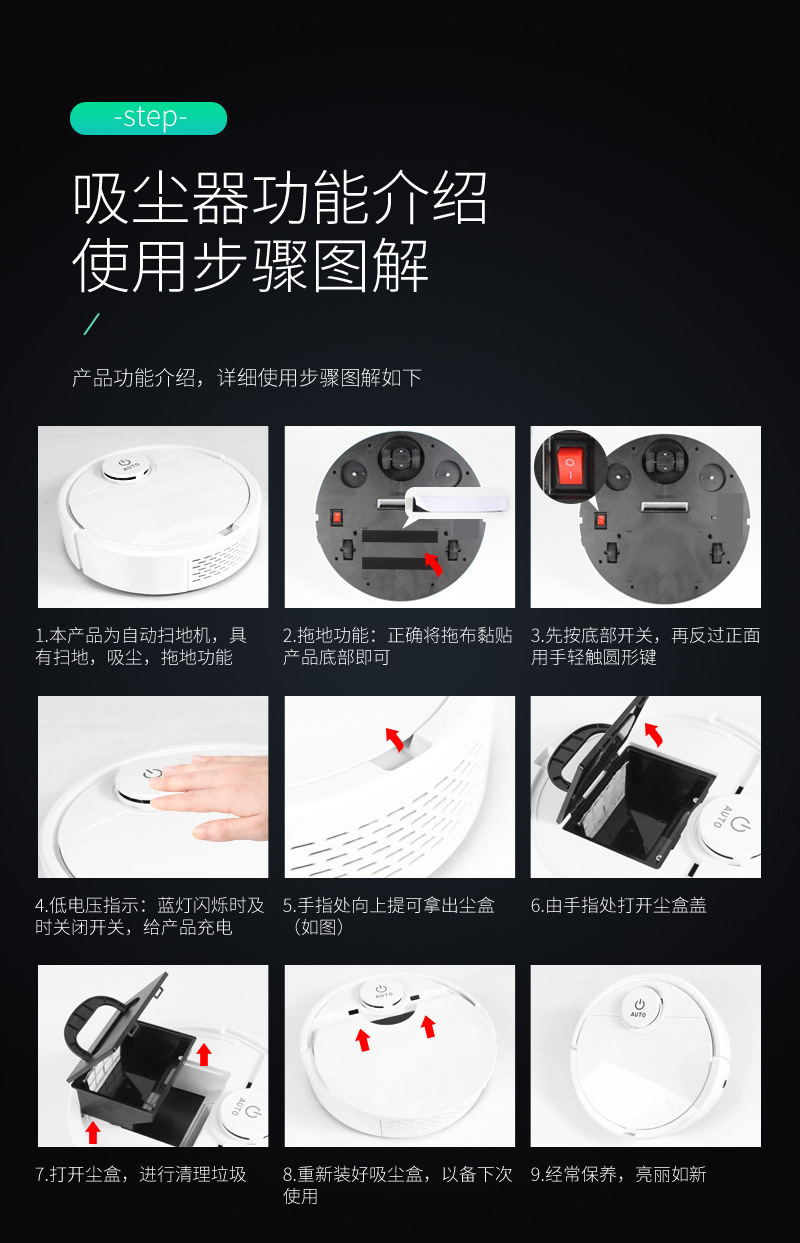 -step-

吸尘器功能介绍
使用步骤图解

产品功能介绍，详细使用步骤图解如下

AUTO

1.本产品为自动扫地机，具有扫地，吸尘，拖地功能

2.拖地功能：正确将拖布黏贴产品底部即可

3.先按底部开关，再反过正面用手轻触圆形键

4.低电压指示：蓝灯闪烁时及时关闭开关，给产品充电

5.手指处向上提可拿出尘盒（如图）

AUTO

6.由手指处打开尘盒盖

AUTO

7.打开尘盒，进行清理垃圾

AUTO

8.重新装好吸尘盒，以备下次使用

AUTO

9.经常保养，亮丽如新