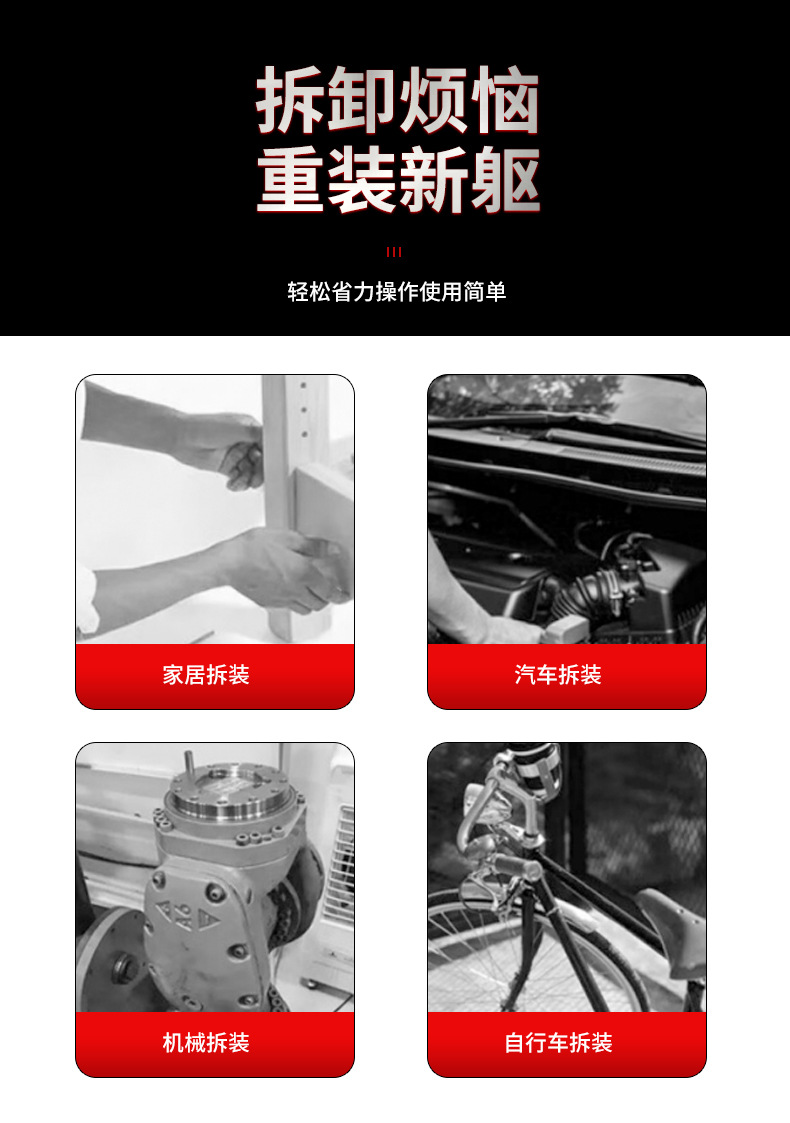 拆卸烦恼
重装新躯

轻松省力操作使用简单

家居拆装

汽车拆装

机械拆装

自行车拆装