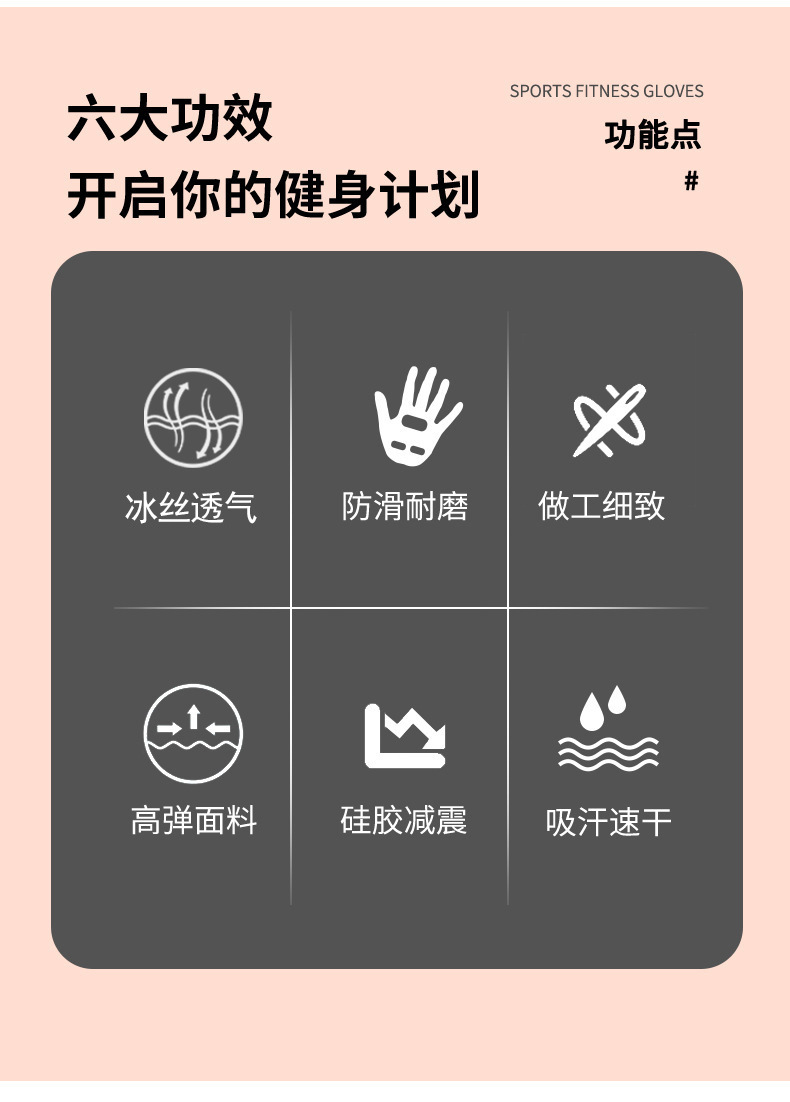 六大功效
开启你的健身计划

SPORTS FITNESS GLOVES
功能点
#

冰丝透气

防滑耐磨

做工细致

高弹面料

硅胶减震

吸汗速干