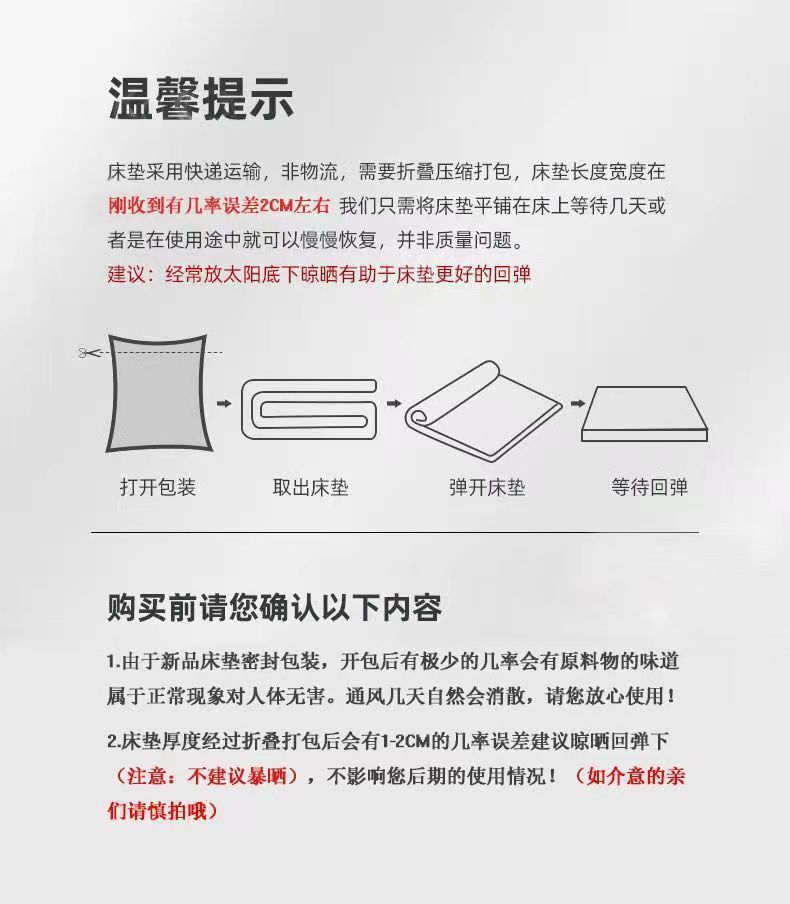 温馨提示

床垫采用快递运输，非物流，需要折叠压缩打包，床垫长度宽度在刚收到有几率误差2CM左右 我们只需将床垫平铺在床上等待几天或者是在使用途中就可以慢慢恢复，并非质量问题。
建议：经常放太阳底下晾晒有助于床垫更好的回弹

打开包装
取出床垫
弹开床垫
等待回弹

购买前请您确认以下内容

1.由于新品床垫密封包装，开包后有极少的几率会有原料物的味道属于正常现象对人体无害。通风几天自然会消散，请您放心使用！

2.床垫厚度经过折叠打包后会有1-2CM的几率误差建议晾晒回弹下（注意：不建议暴晒），不影响您后期的使用情况！（如介意的亲们请慎拍哦）