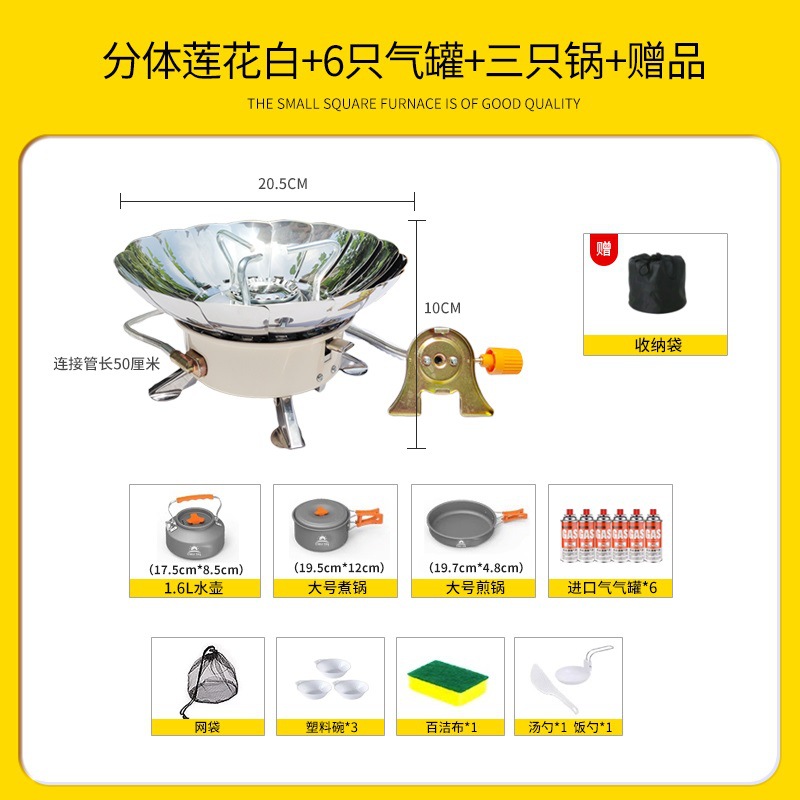 分体莲花白+6只气罐+三只锅+赠品

THE SMALL SQUARE FURNACE IS OF GOOD QUALITY

20.5CM

10CM

连接管长50厘米

赠

收纳袋

(17.5cm*8.5cm)
1.6L水壶

(19.5cm*12cm)
大号煮锅

(19.7cm*4.8cm)
大号煎锅

GAS GAS GAS GAS GAS GAS
进口气气罐*6

网袋

塑料碗*3

百洁布*1

汤勺*1 饭勺*1