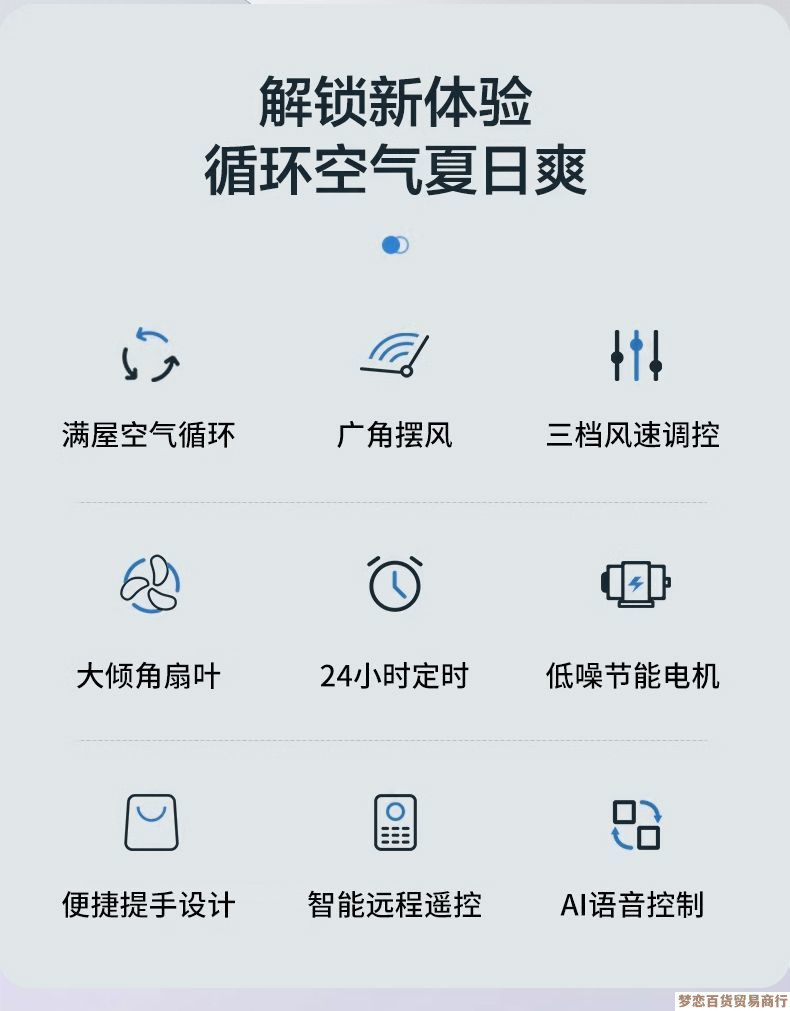 解锁新体验
循环空气夏日爽

满屋空气循环

广角摆风

三档风速调控

大倾角扇叶

24小时定时

低噪节能电机

便捷提手设计

智能远程遥控

AI语音控制

梦恋百货贸易商行