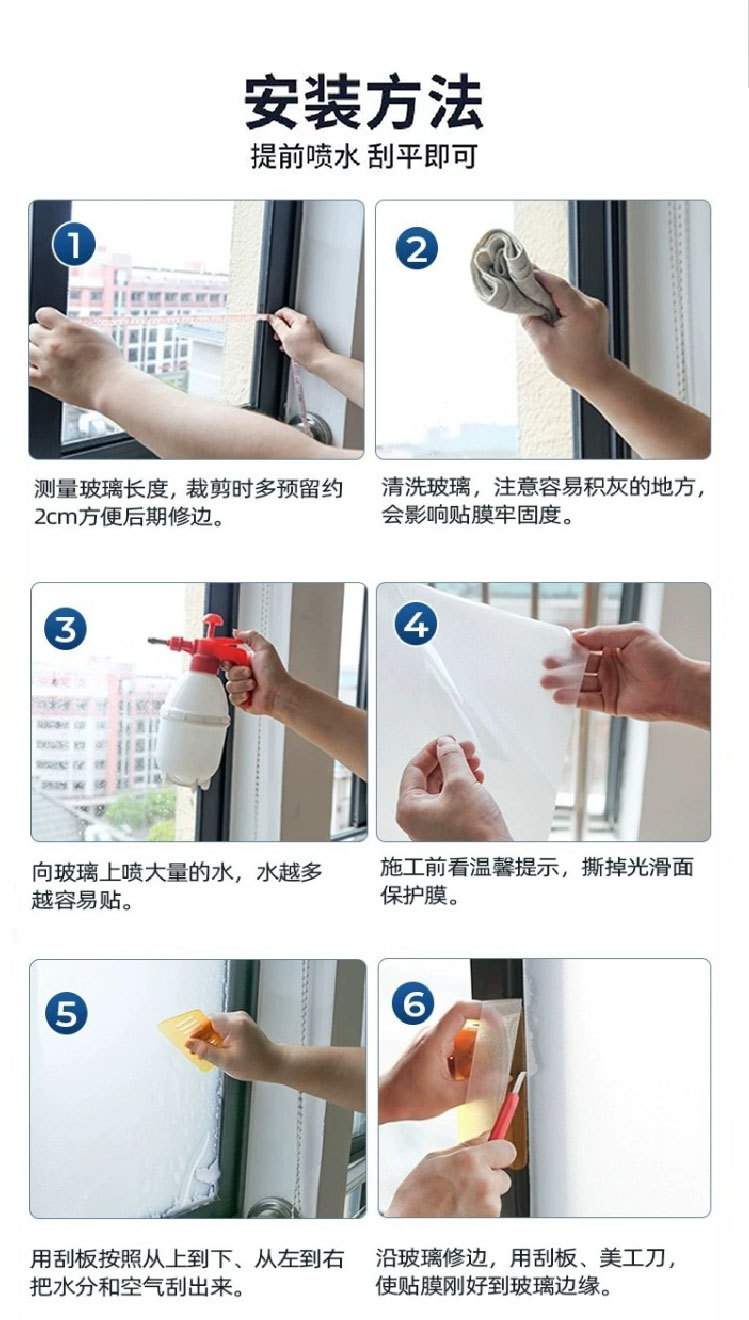 安装方法
提前喷水 刮平即可

1

测量玻璃长度，裁剪时多预留约2cm方便后期修边。

2

清洗玻璃，注意容易积灰的地方，会影响贴膜牢固度。

3

向玻璃上喷大量的水，水越多越容易贴。

4

施工前看温馨提示，撕掉光滑面保护膜。

5

用刮板按照从上到下、从左到右把水分和空气刮出来。

6

沿玻璃修边，用刮板、美工刀，使贴膜刚好到玻璃边缘。