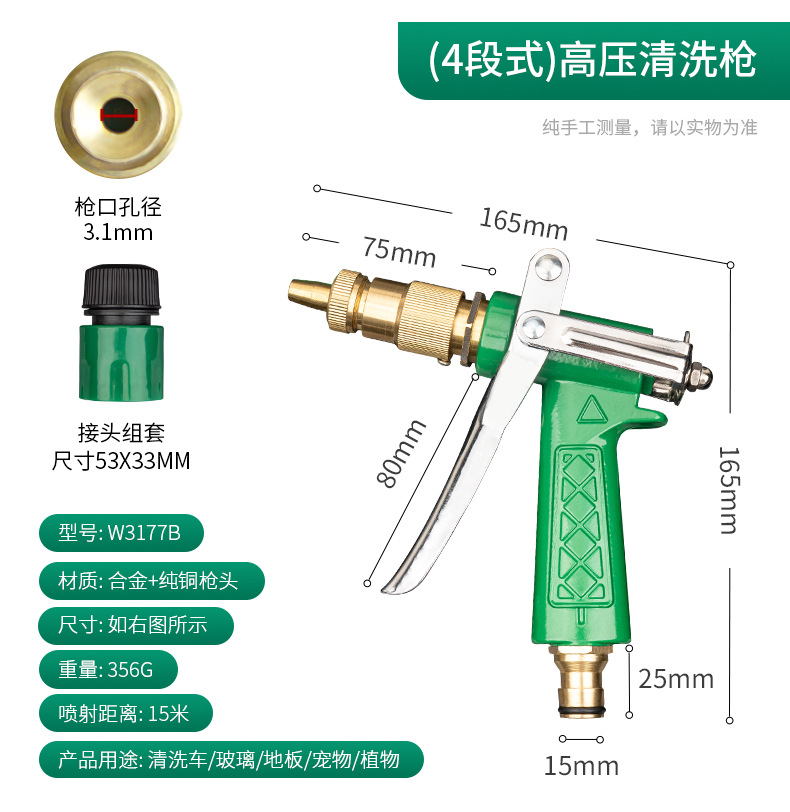 (4段式)高压清洗枪

纯手工测量，请以实物为准

枪口孔径
3.1mm

接头组套
尺寸53X33MM

型号: W3177B

材质: 合金+纯铜枪头

尺寸: 如右图所示

重量: 356G

喷射距离: 15米

产品用途: 清洗车/玻璃/地板/宠物/植物

165mm

75mm

80mm

165mm

25mm

15mm