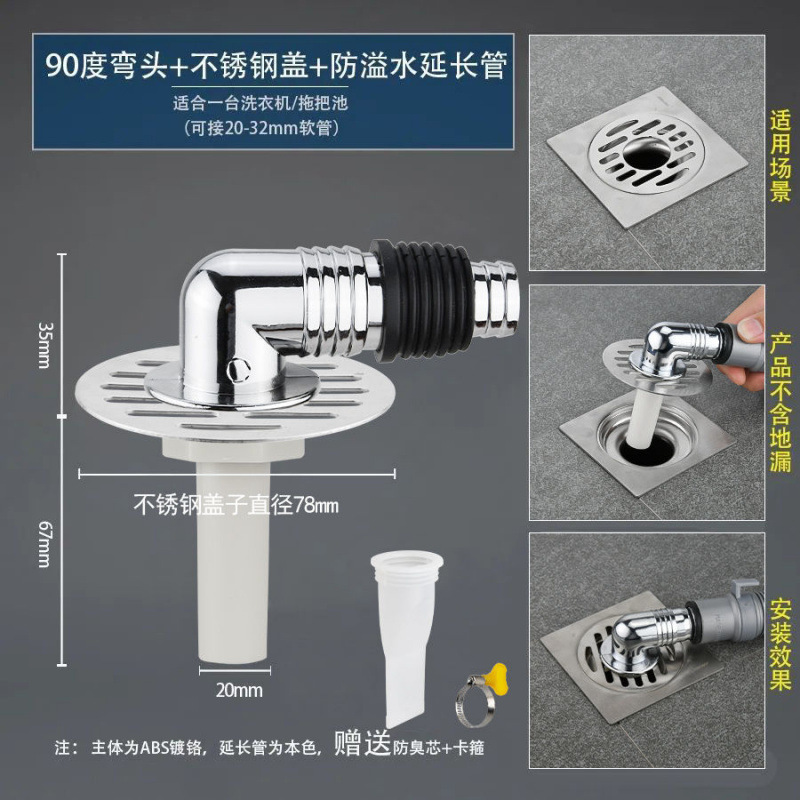 90度弯头+不锈钢盖+防溢水延长管

适合一台洗衣机/拖把池
（可接20-32mm软管）

35mm

67mm

不锈钢盖子直径78mm

20mm

注：主体为ABS镀铬，延长管为本色，赠送防臭芯+卡箍

适用场景

产品不含地漏

安装效果