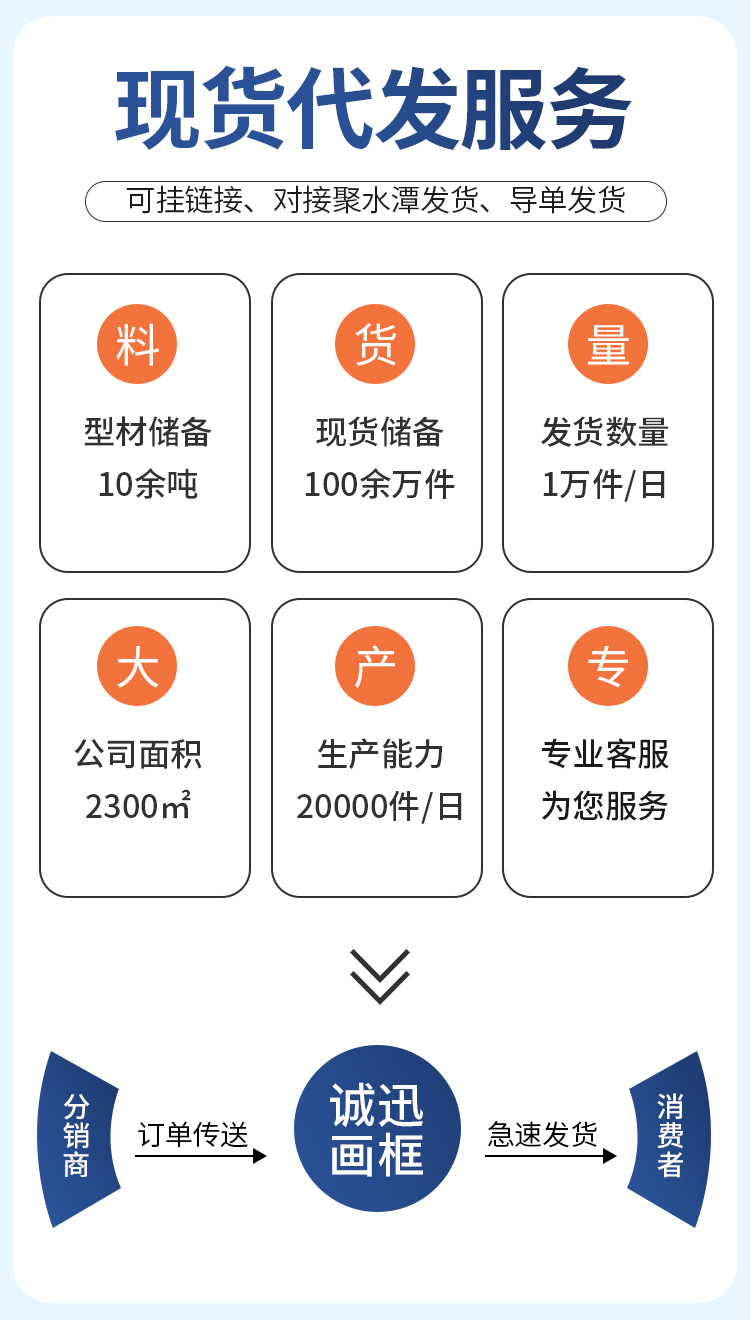 现货代发服务

可挂链接、对接聚水潭发货、导单发货

料
型材储备
10余吨

货
现货储备
100余万件

量
发货数量
1万件/日

大
公司面积
2300㎡

产
生产能力
20000件/日

专
专业客服
为您服务

分销商

订单传送

诚迅画框

急速发货

消费者