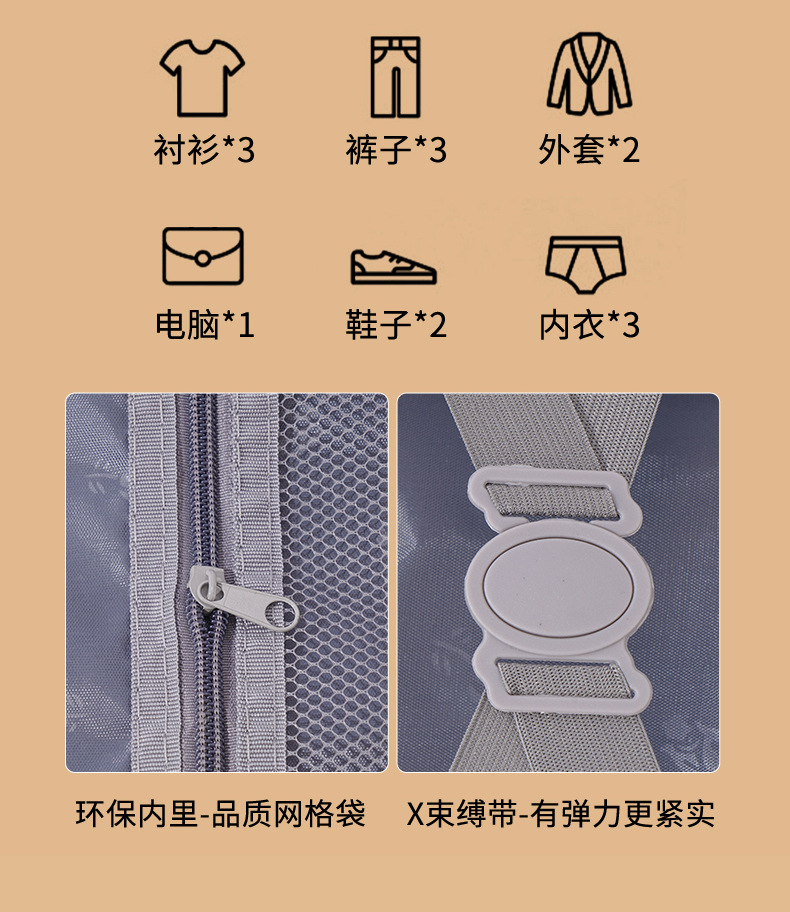 衬衫*3
裤子*3
外套*2

电脑*1
鞋子*2
内衣*3

环保内里-品质网格袋

X束缚带-有弹力更紧实