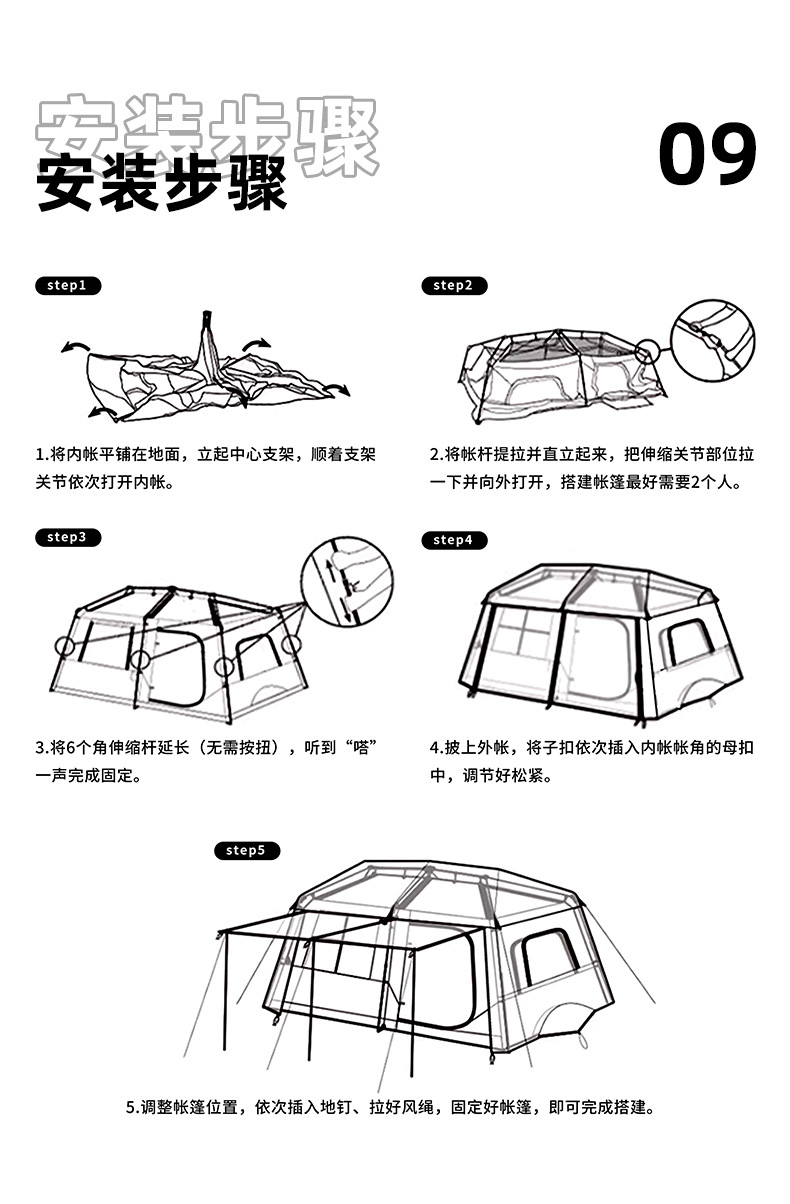 安装步骤
安装步骤

09

step1

1.将内帐平铺在地面，立起中心支架，顺着支架关节依次打开内帐。

step2

2.将帐杆提拉并直立起来，把伸缩关节部位拉一下并向外打开，搭建帐篷最好需要2个人。

step3

3.将6个角伸缩杆延长（无需按扭），听到“嗒”一声完成固定。

step4

4.披上外帐，将子扣依次插入内帐帐角的母扣中，调节好松紧。

step5

5.调整帐篷位置，依次插入地钉、拉好风绳，固定好帐篷，即可完成搭建。