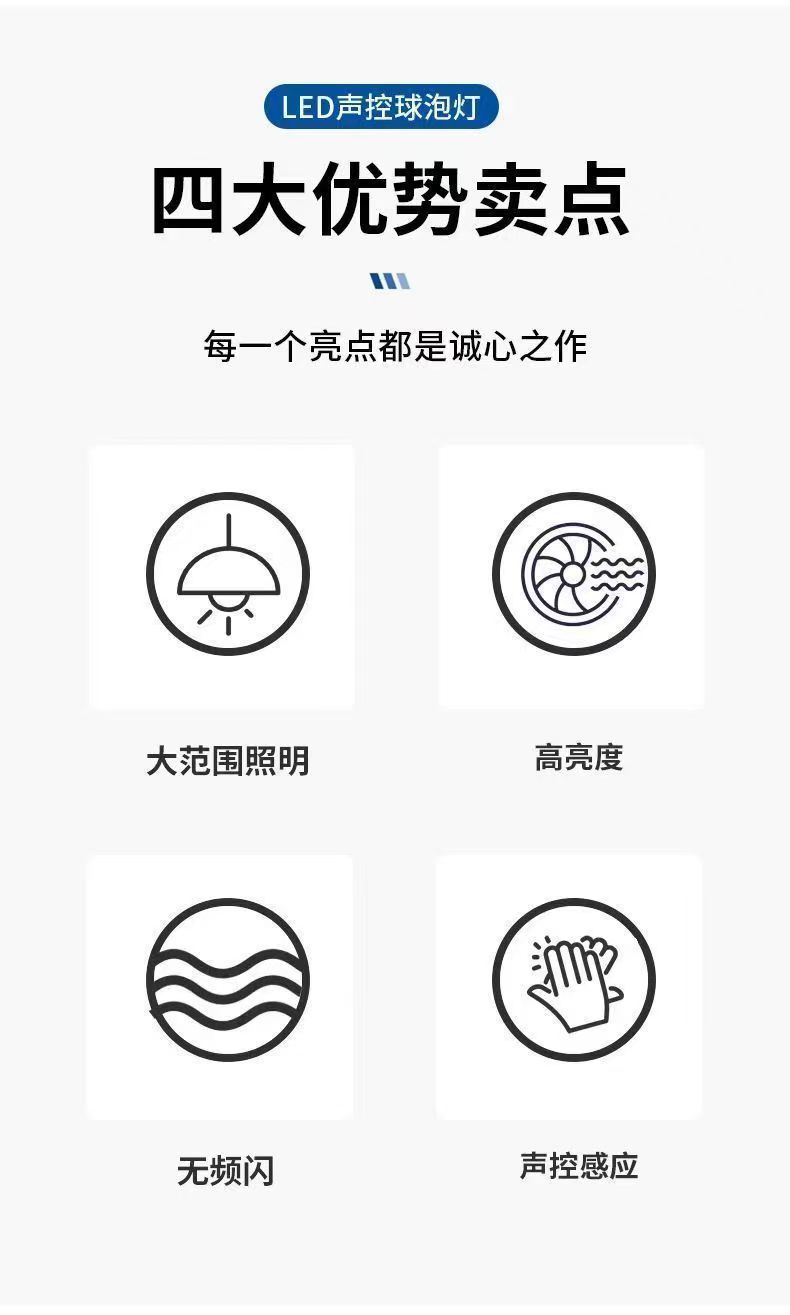 LED声控球泡灯

四大优势卖点

每一个亮点都是诚心之作

大范围照明

高亮度

无频闪

声控感应