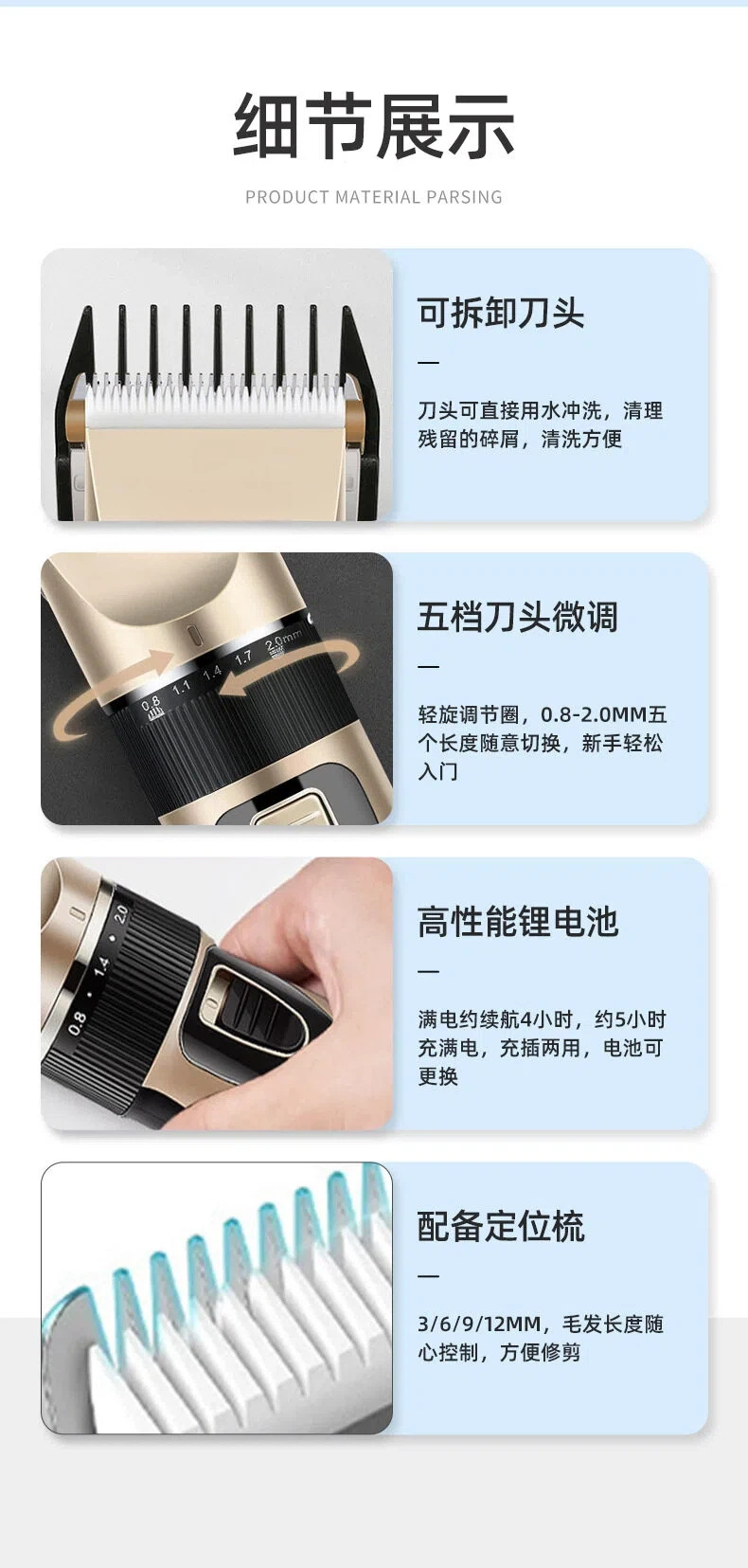 细节展示

PRODUCT MATERIAL PARSING

可拆卸刀头

—

刀头可直接用水冲洗，清理残留的碎屑，清洗方便

0.8 1.1 1.4 1.7 2.0mm

五档刀头微调

—

轻旋调节圈，0.8-2.0MM五个长度随意切换，新手轻松入门

0.8 1.4 2.0

高性能锂电池

—

满电约续航4小时，约5小时充满电，充插两用，电池可更换

配备定位梳

—

3/6/9/12MM，毛发长度随心控制，方便修剪