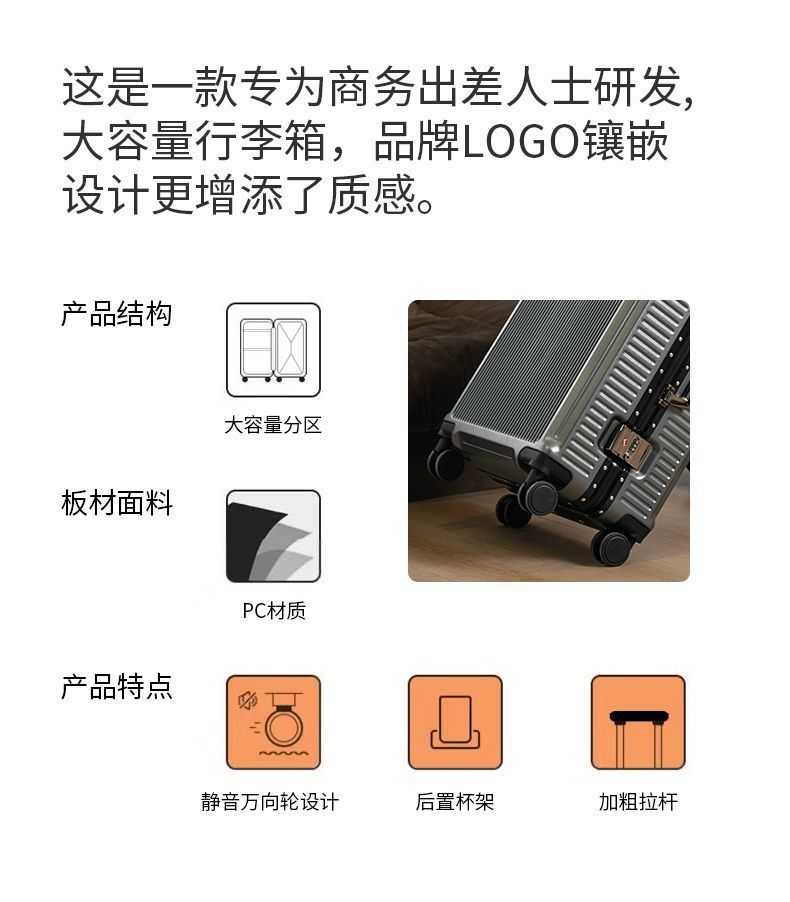 这是一款专为商务出差人士研发，大容量行李箱，品牌LOGO镶嵌设计更增添了质感。

产品结构

大容量分区

板材面料

PC材质

产品特点

静音万向轮设计

后置杯架

加粗拉杆