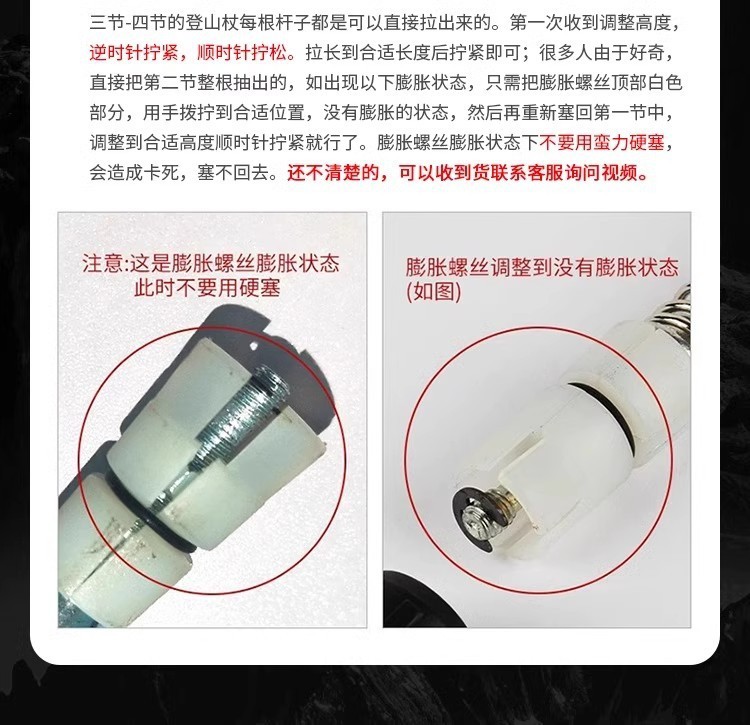 三节-四节的登山杖每根杆子都是可以直接拉出来的。第一次收到调整高度，逆时针拧紧，顺时针拧松。拉长到合适长度后拧紧即可；很多人由于好奇，直接把第二节整根抽出的，如出现以下膨胀状态，只需把膨胀螺丝顶部白色部分，用手拨拧到合适位置，没有膨胀的状态，然后再重新塞回第一节中，调整到合适高度顺时针拧紧就行了。膨胀螺丝膨胀状态下不要用蛮力硬塞，会造成卡死，塞不回去。还不清楚的，可以收到货联系客服询问视频。

注意:这是膨胀螺丝膨胀状态
此时不要用硬塞

膨胀螺丝调整到没有膨胀状态
(如图)