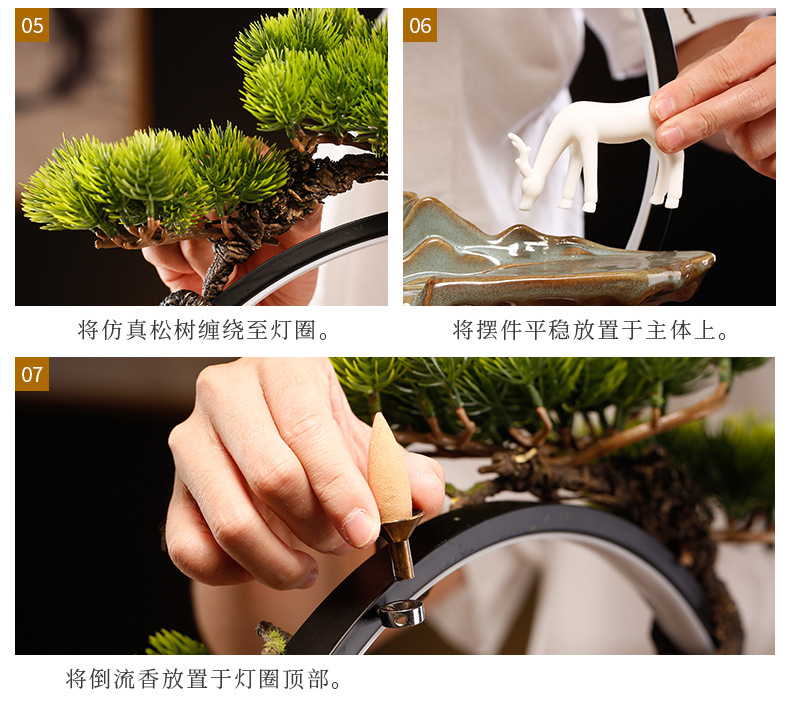 05

将仿真松树缠绕至灯圈。

06

将摆件平稳放置于主体上。

07

将倒流香放置于灯圈顶部。