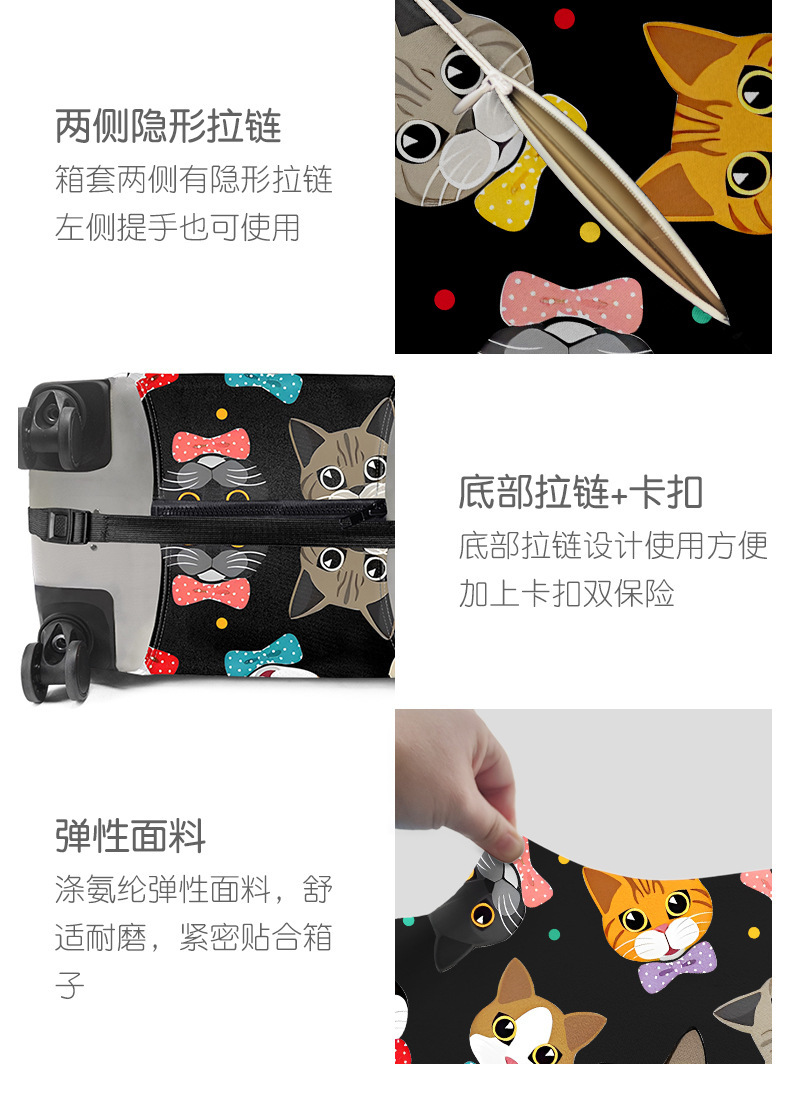 两侧隐形拉链
箱套两侧有隐形拉链
左侧提手也可使用

底部拉链+卡扣
底部拉链设计使用方便
加上卡扣双保险

弹性面料
涤氨纶弹性面料，舒适耐磨，紧密贴合箱子