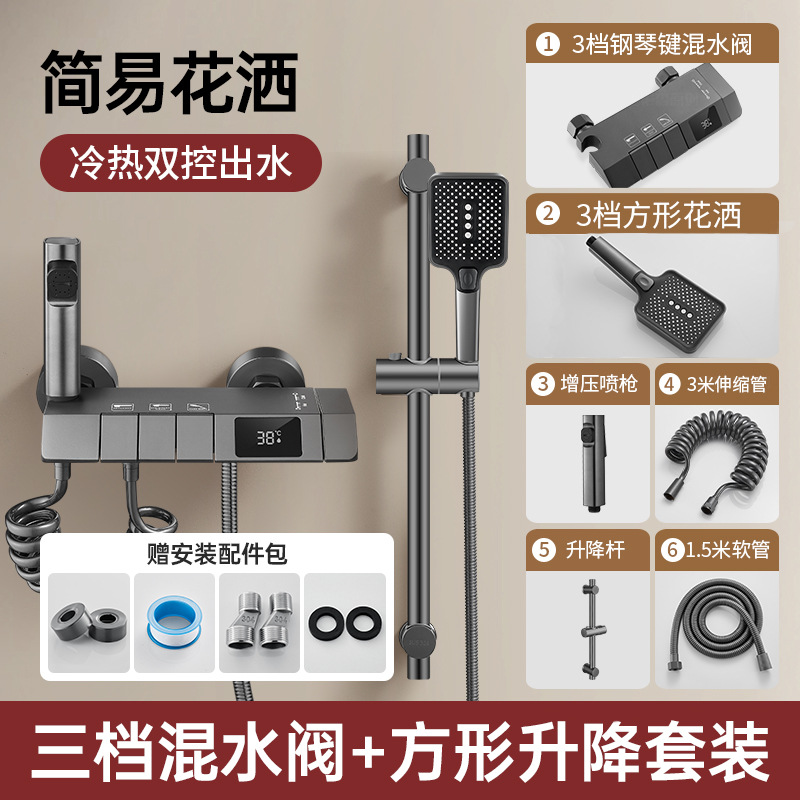 简易花洒

冷热双控出水

38℃

赠安装配件包

① 3档钢琴键混水阀

② 3档方形花洒

③ 增压喷枪

④ 3米伸缩管

⑤ 升降杆

⑥ 1.5米软管

三档混水阀+方形升降套装