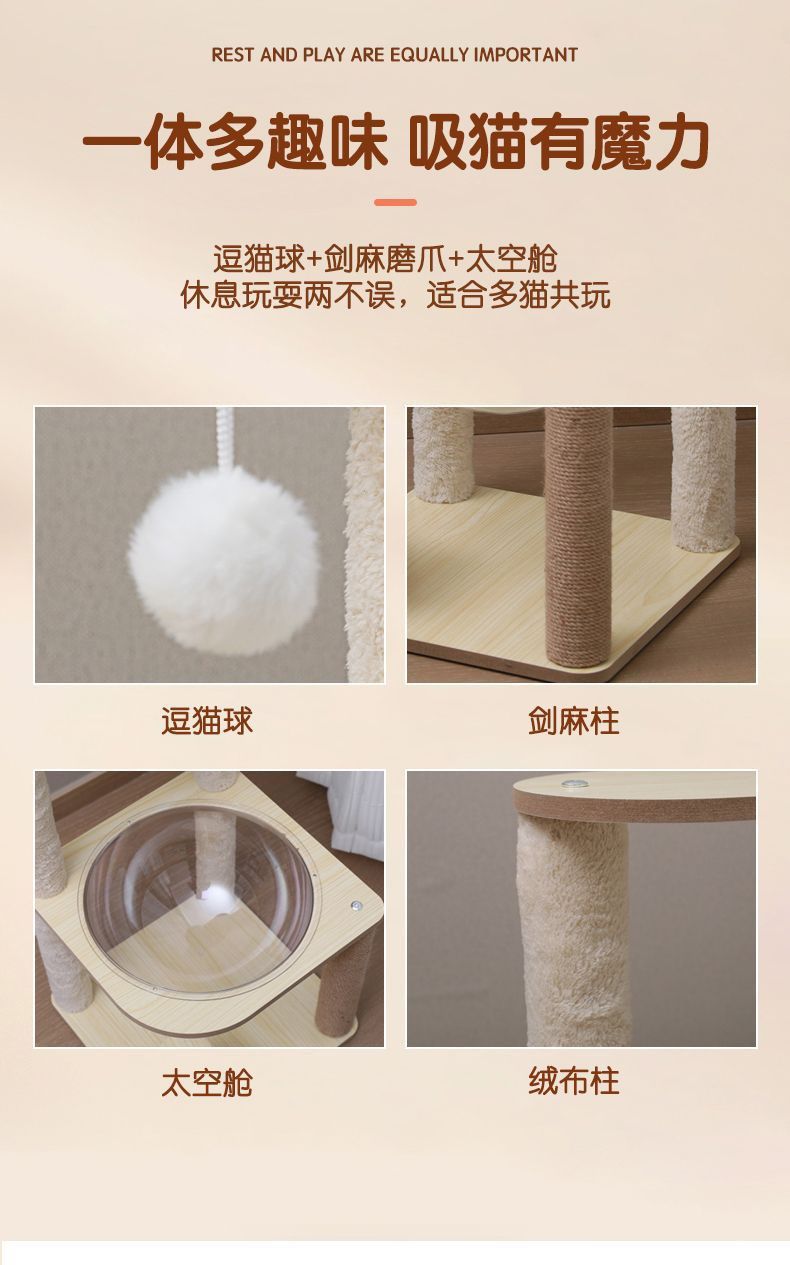 REST AND PLAY ARE EQUALLY IMPORTANT

一体多趣味 吸猫有魔力

逗猫球+剑麻磨爪+太空舱
休息玩耍两不误，适合多猫共玩

逗猫球

剑麻柱

太空舱

绒布柱