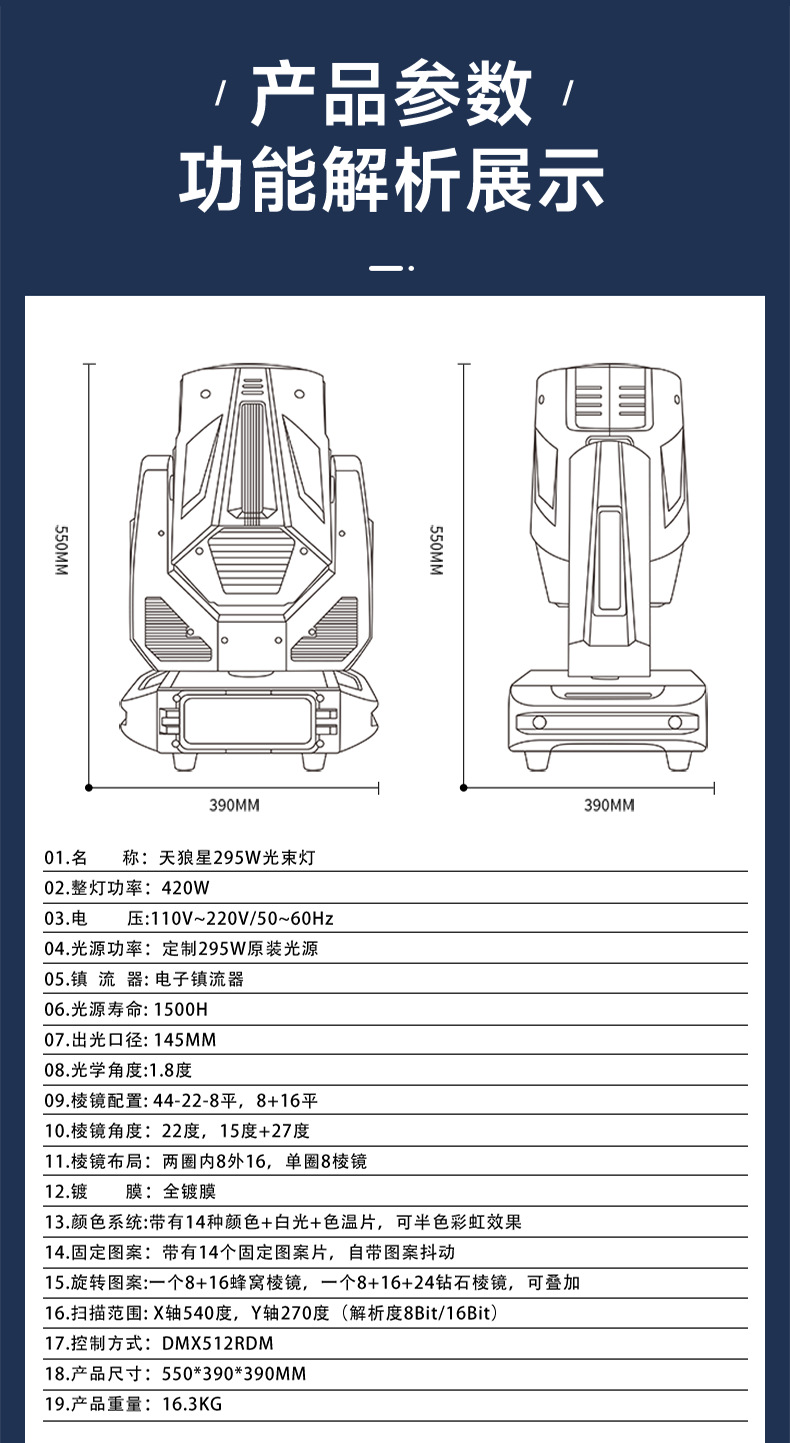 / 产品参数 /
功能解析展示

550MM

390MM

550MM

390MM

01.名　　称：天狼星295W光束灯
02.整灯功率：420W
03.电　　压:110V~220V/50~60Hz
04.光源功率：定制295W原装光源
05.镇　流　器: 电子镇流器
06.光源寿命: 1500H
07.出光口径: 145MM
08.光学角度:1.8度
09.棱镜配置: 44-22-8平，8+16平
10.棱镜角度：22度，15度+27度
11.棱镜布局：两圈内8外16，单圈8棱镜
12.镀　　膜：全镀膜
13.颜色系统:带有14种颜色+白光+色温片，可半色彩虹效果
14.固定图案：带有14个固定图案片，自带图案抖动
15.旋转图案:一个8+16蜂窝棱镜，一个8+16+24钻石棱镜，可叠加
16.扫描范围: X轴540度，Y轴270度（解析度8Bit/16Bit）
17.控制方式：DMX512RDM
18.产品尺寸：550*390*390MM
19.产品重量：16.3KG