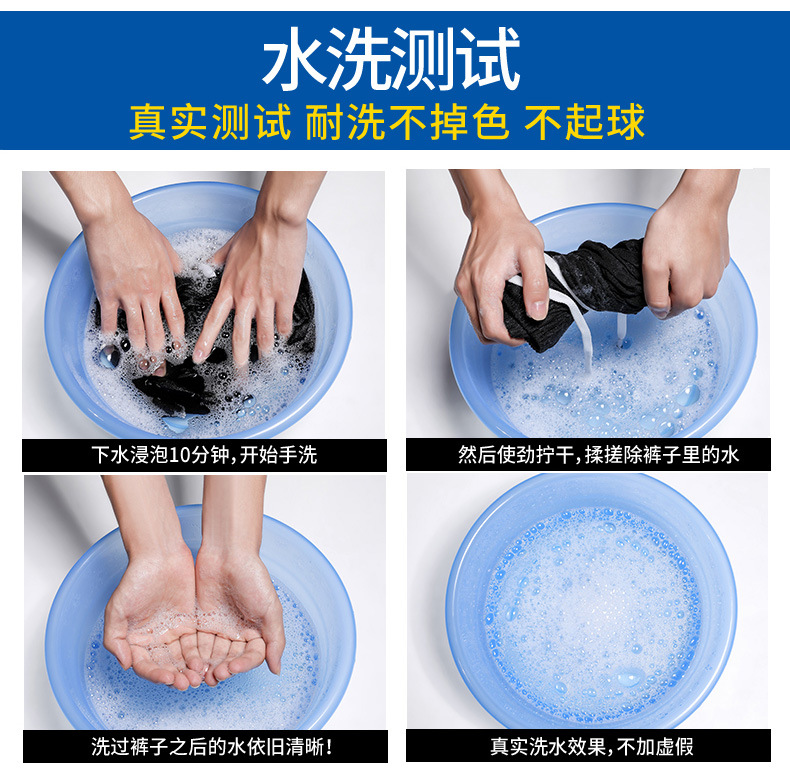 水洗测试

真实测试 耐洗不掉色 不起球

下水浸泡10分钟，开始手洗

然后使劲拧干，揉搓除裤子里的水

洗过裤子之后的水依旧清晰！

真实洗水效果，不加虚假