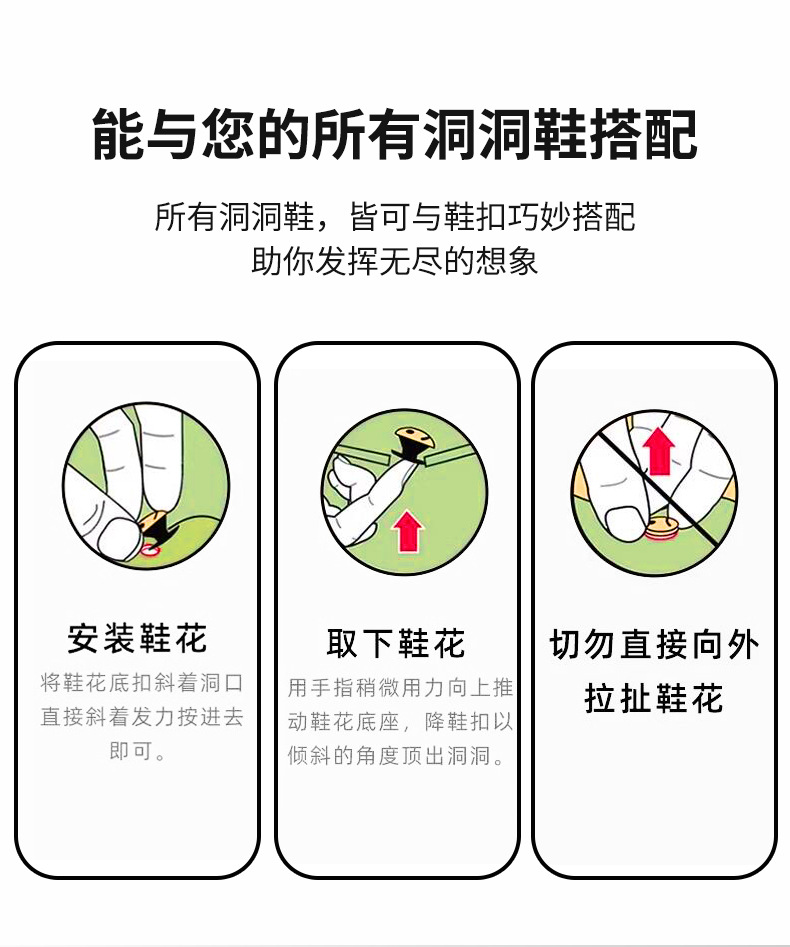 能与您的所有洞洞鞋搭配

所有洞洞鞋，皆可与鞋扣巧妙搭配
助你发挥无尽的想象

安装鞋花

将鞋花底扣斜着洞口直接斜着发力按进去即可。

取下鞋花

用手指稍微用力向上推动鞋花底座，降鞋扣以倾斜的角度顶出洞洞。

切勿直接向外拉扯鞋花