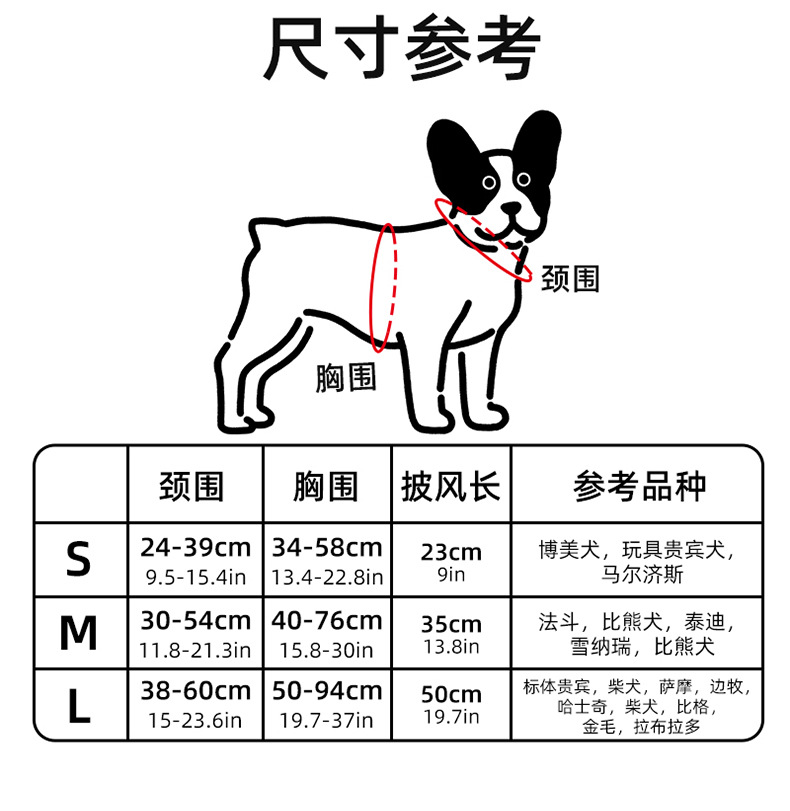 尺寸参考

颈围

胸围

|  | 颈围 | 胸围 | 披风长 | 参考品种 |
|---|---|---|---|---|
| S | 24-39cm 9.5-15.4in | 34-58cm 13.4-22.8in | 23cm 9in | 博美犬，玩具贵宾犬，马尔济斯 |
| M | 30-54cm 11.8-21.3in | 40-76cm 15.8-30in | 35cm 13.8in | 法斗，比熊犬，泰迪，雪纳瑞，比熊犬 |
| L | 38-60cm 15-23.6in | 50-94cm 19.7-37in | 50cm 19.7in | 标体贵宾，柴犬，萨摩，边牧，哈士奇，柴犬，比格，金毛，拉布拉多 |